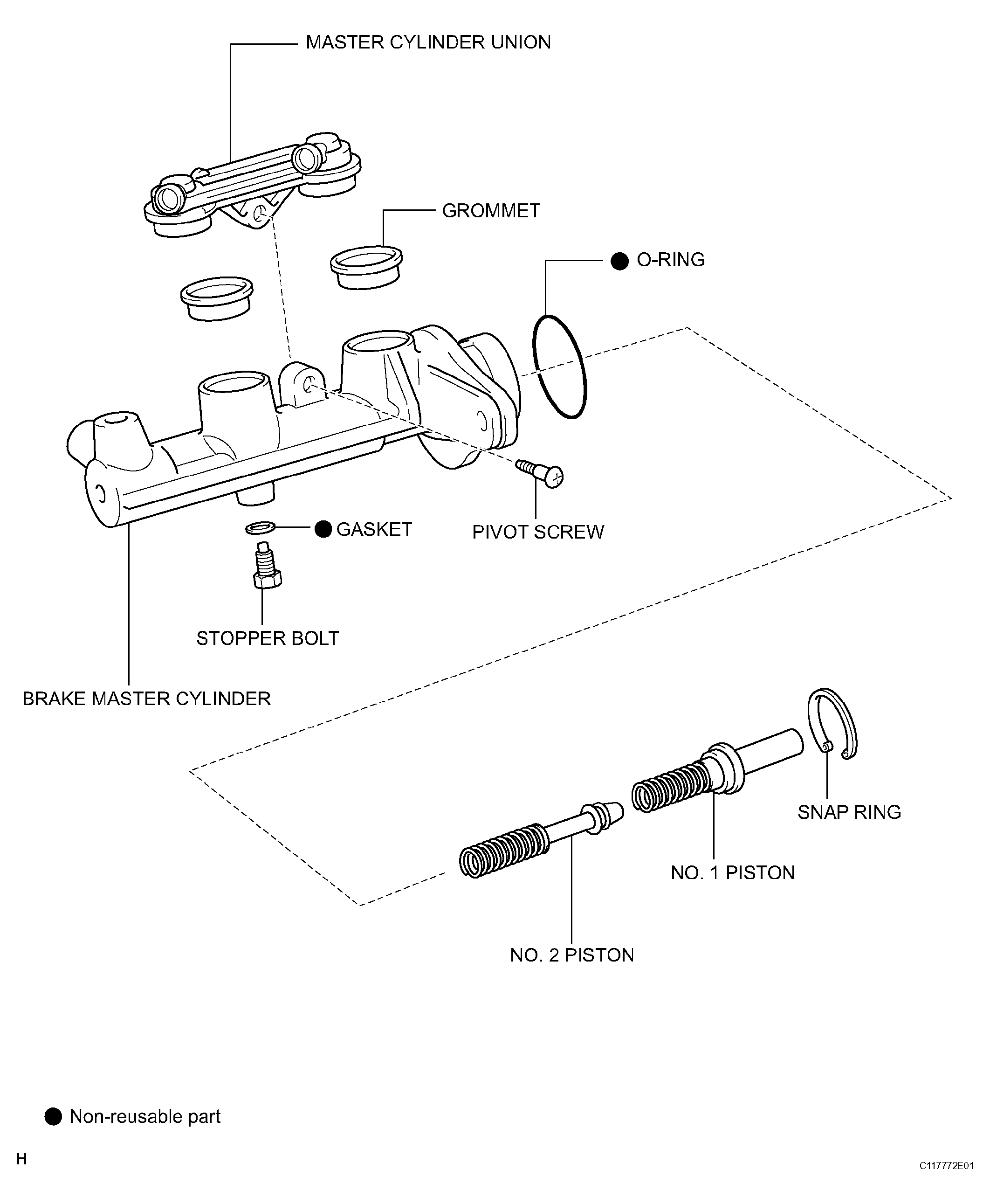 MASTER CYLINDER UNION

GROMMET

● O-RING

● GASKET

PIVOT SCREW

STOPPER BOLT

BRAKE MASTER CYLINDER

SNAP RING

NO. 1 PISTON

NO. 2 PISTON

● Non-reusable part

H

C117772E01