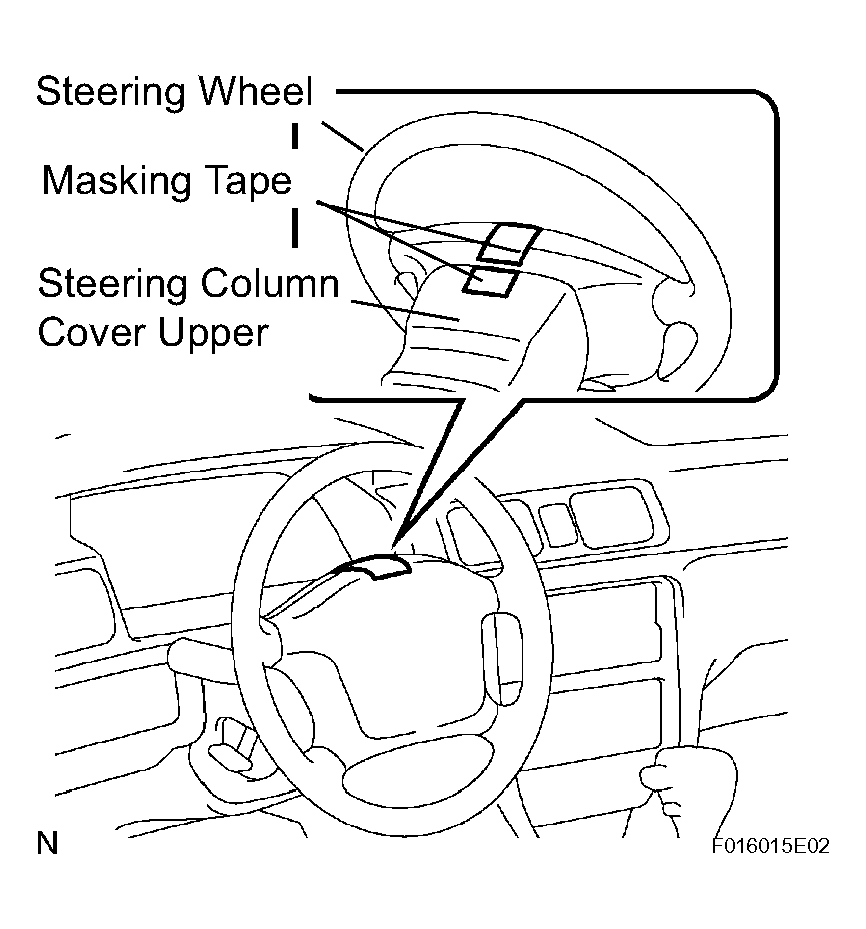 Steering Wheel

Masking Tape

Steering Column Cover Upper

N

F016015E02