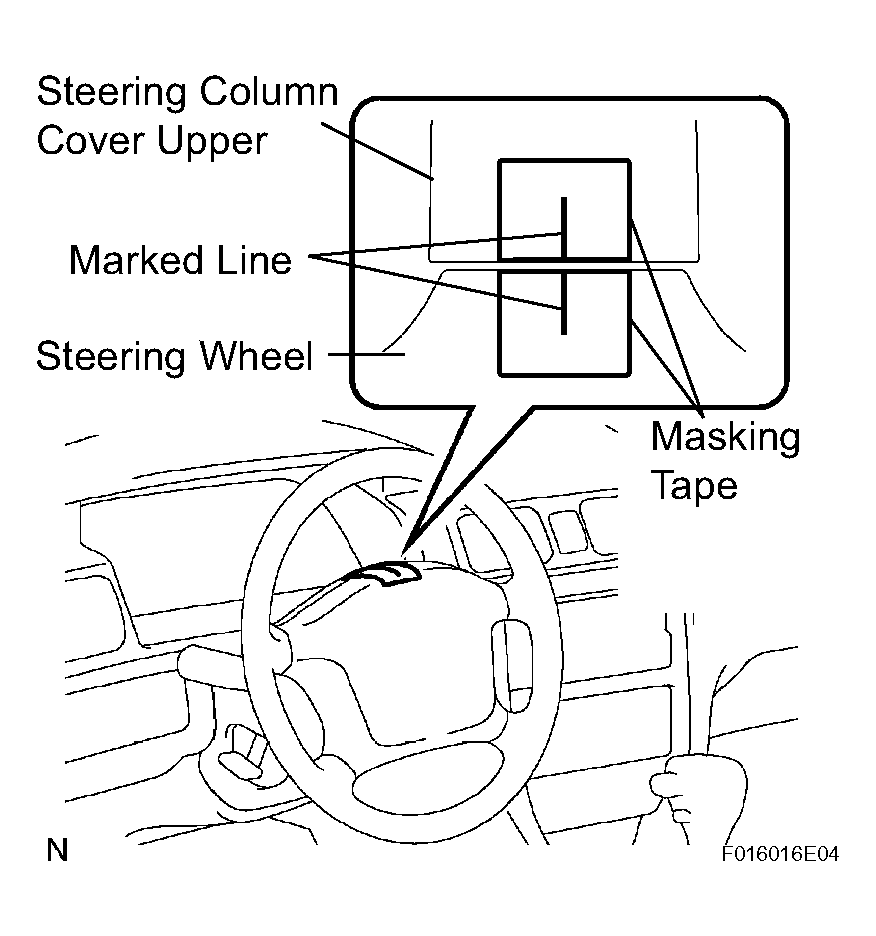 Steering Column Cover Upper

Marked Line

Steering Wheel

Masking Tape

N

F016016E04