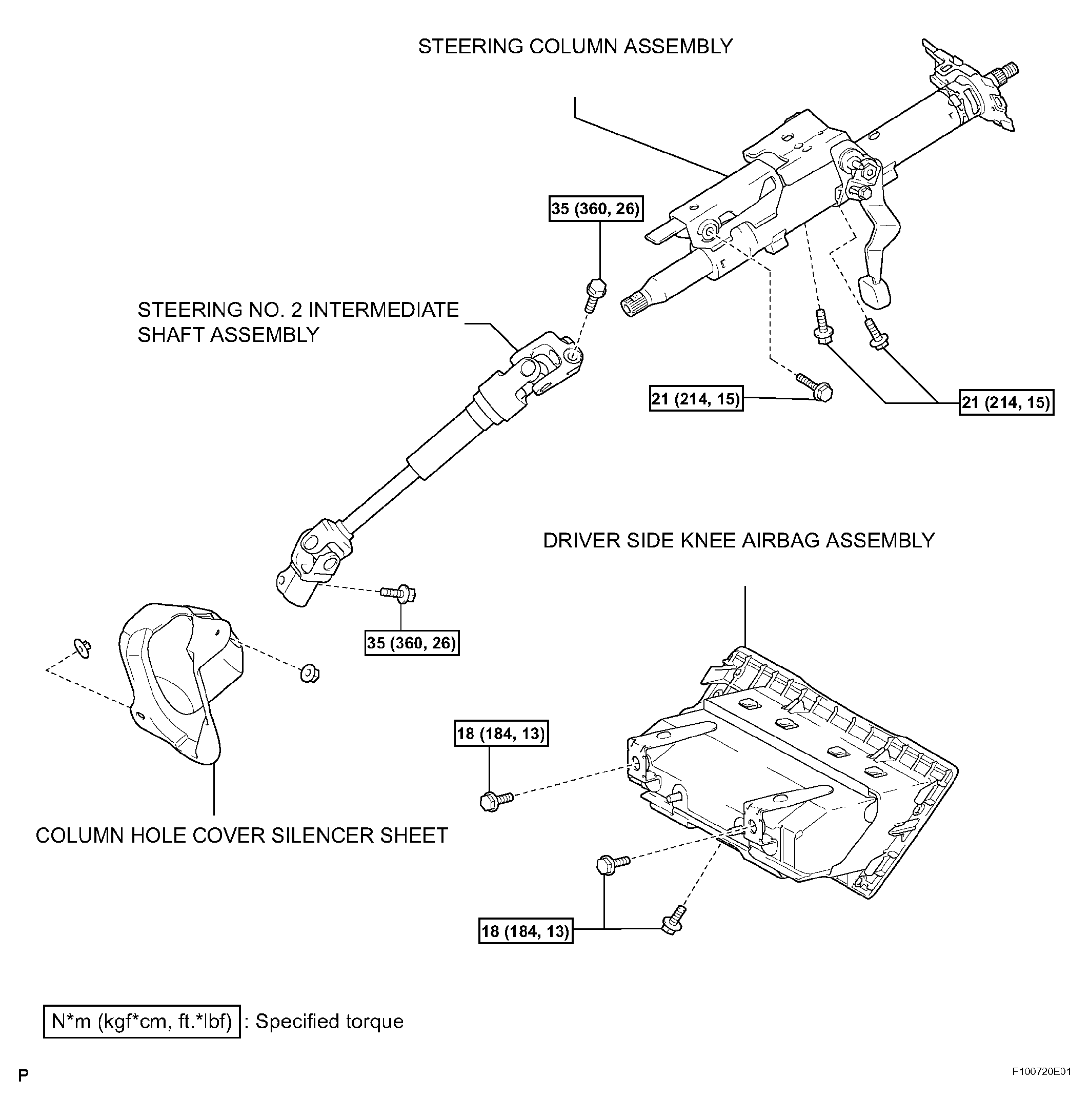 STEERING COLUMN ASSEMBLY

35 (360, 26)

STEERING NO. 2 INTERMEDIATE SHAFT ASSEMBLY

21 (214, 15)

21 (214, 15)

DRIVER SIDE KNEE AIRBAG ASSEMBLY

35 (360, 26)

18 (184, 13)

COLUMN HOLE COVER SILENCER SHEET

18 (184, 13)

N*m (kgf*cm, ft.*lbf) : Specified torque

P

F100720E01