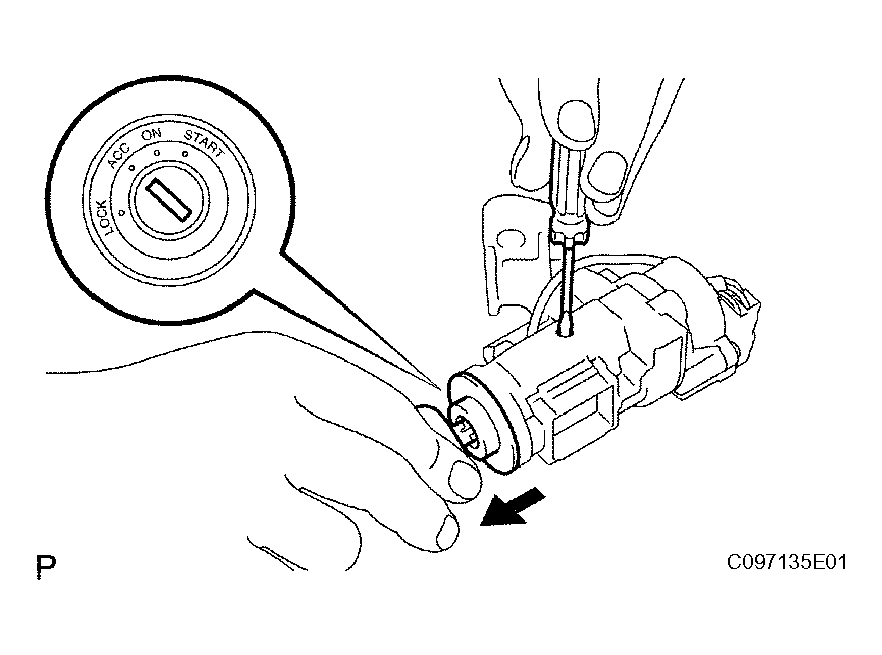 LOCK
ACC
ON
START
P
C097135E01