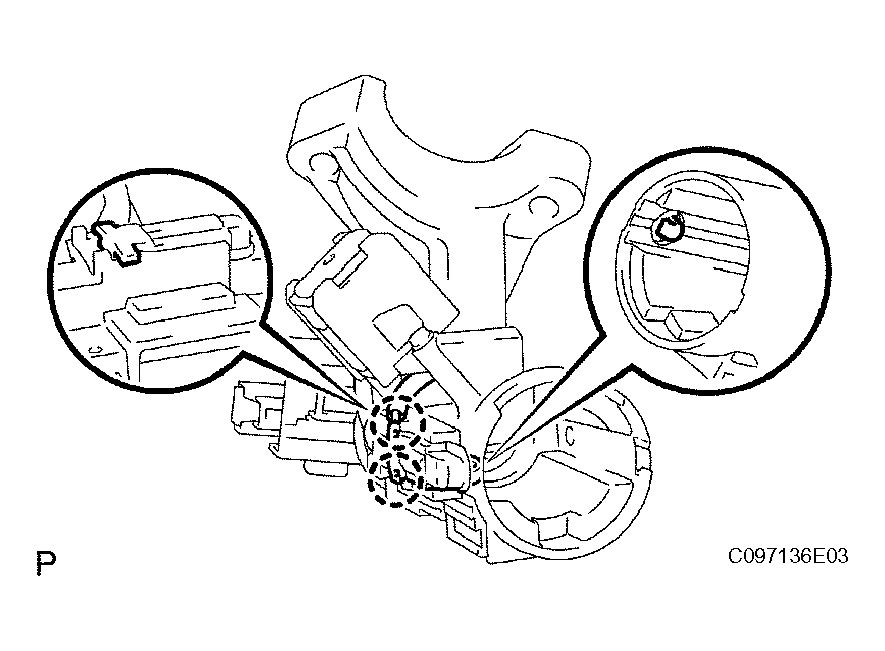 P

C097136E03