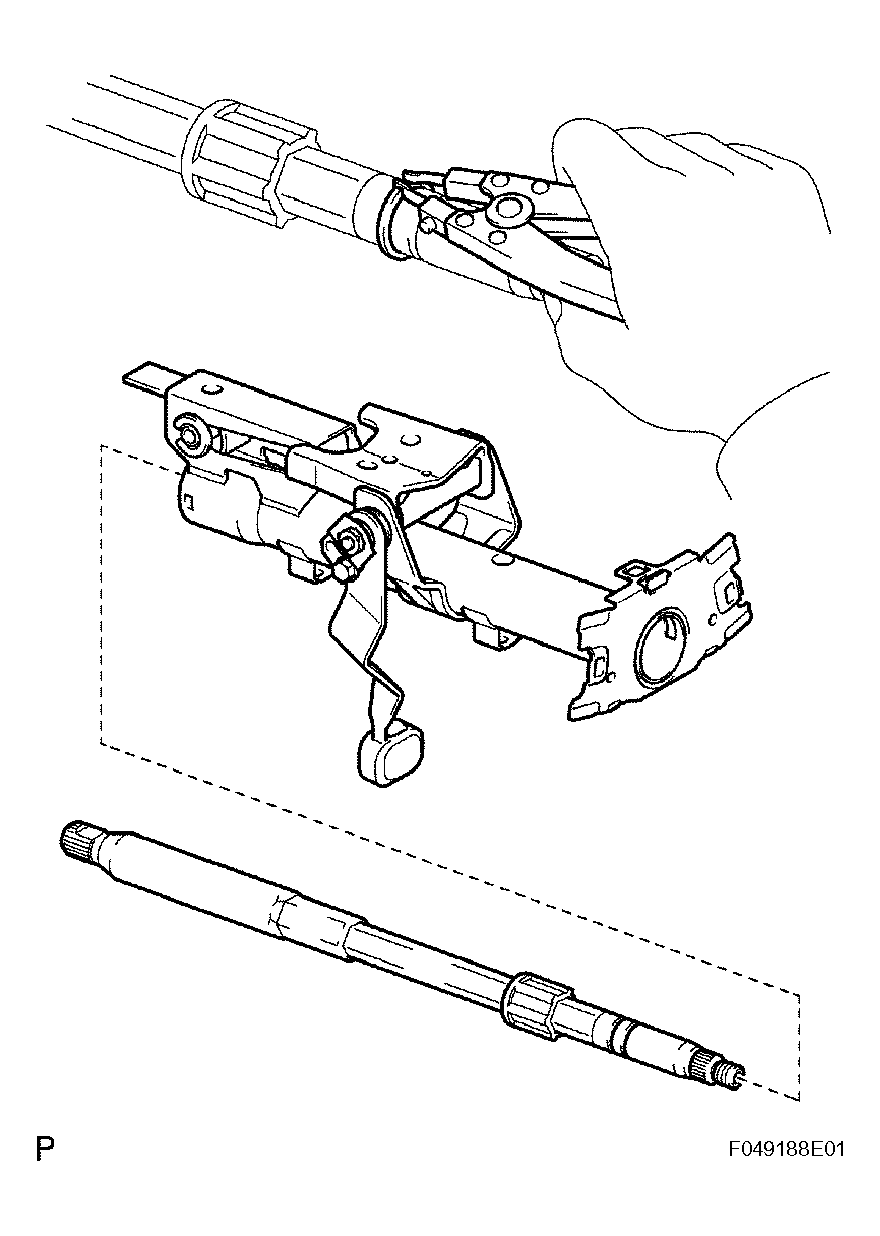 P

F049188E01