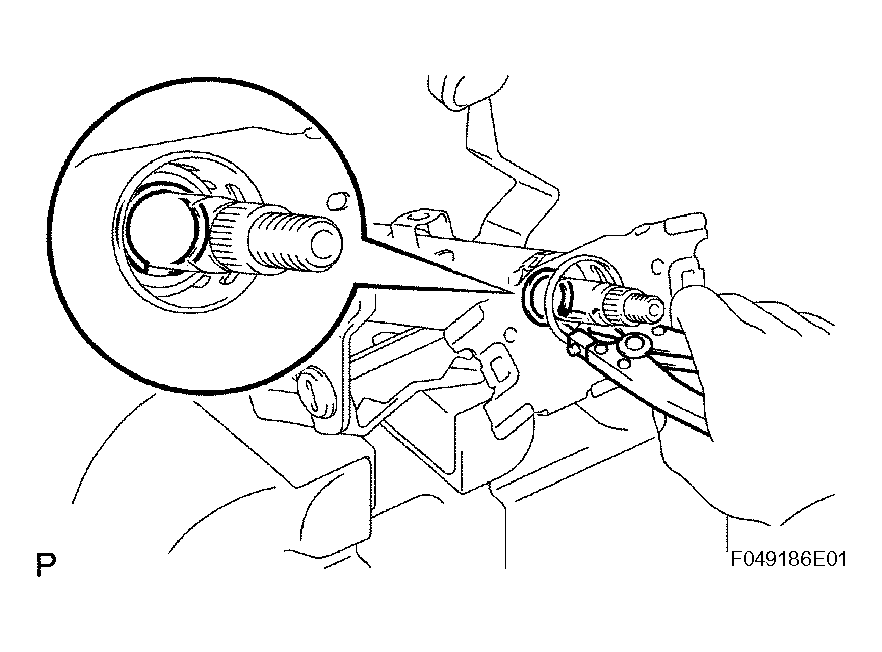 P

F049186E01