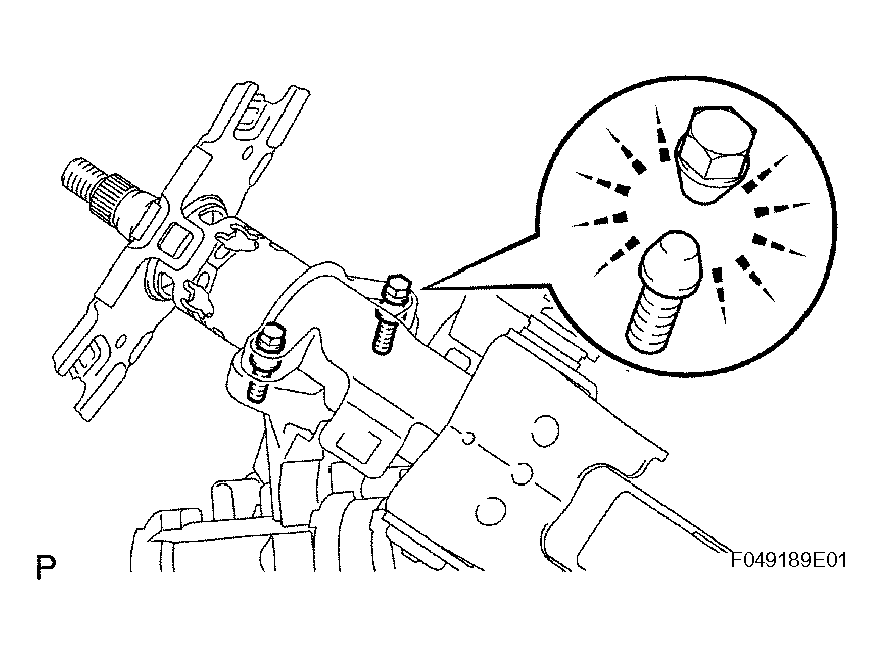 P

F049189E01