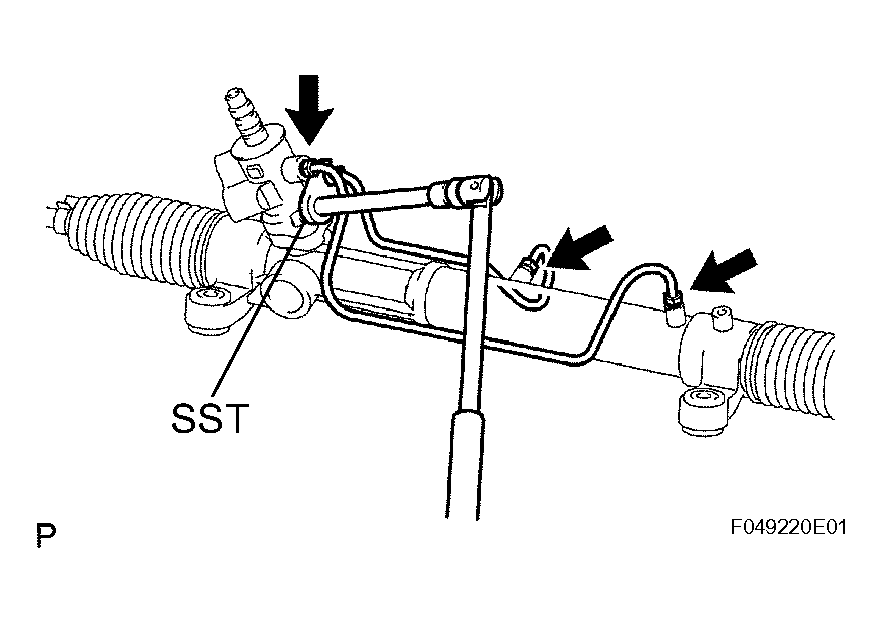 SST

P

F049220E01