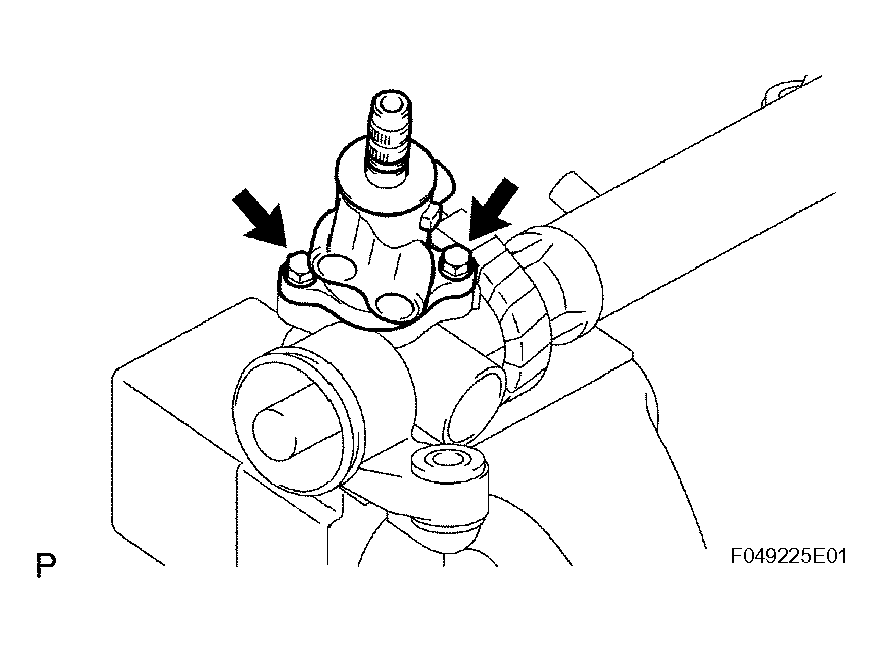 P

F049225E01