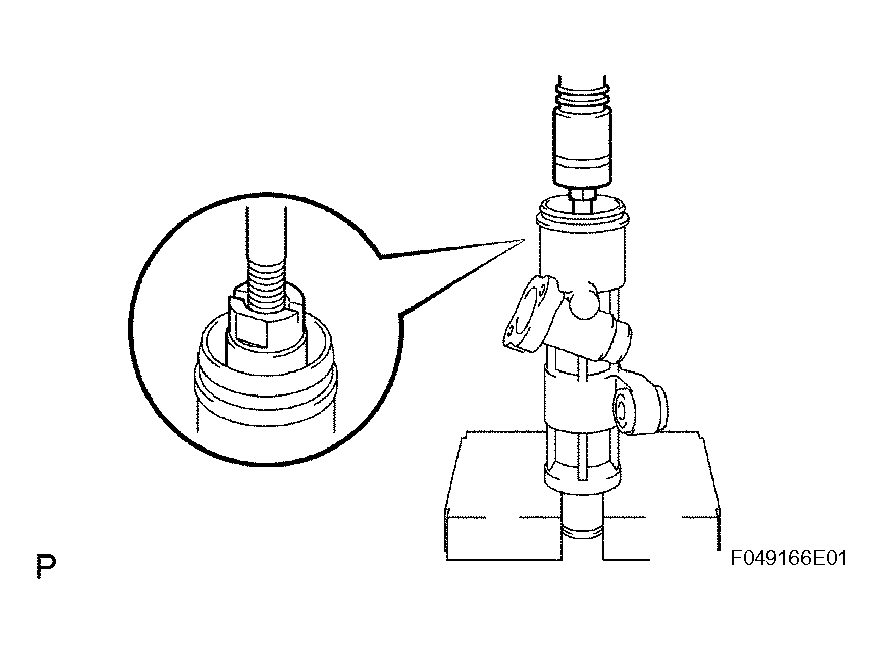 P

F049166E01