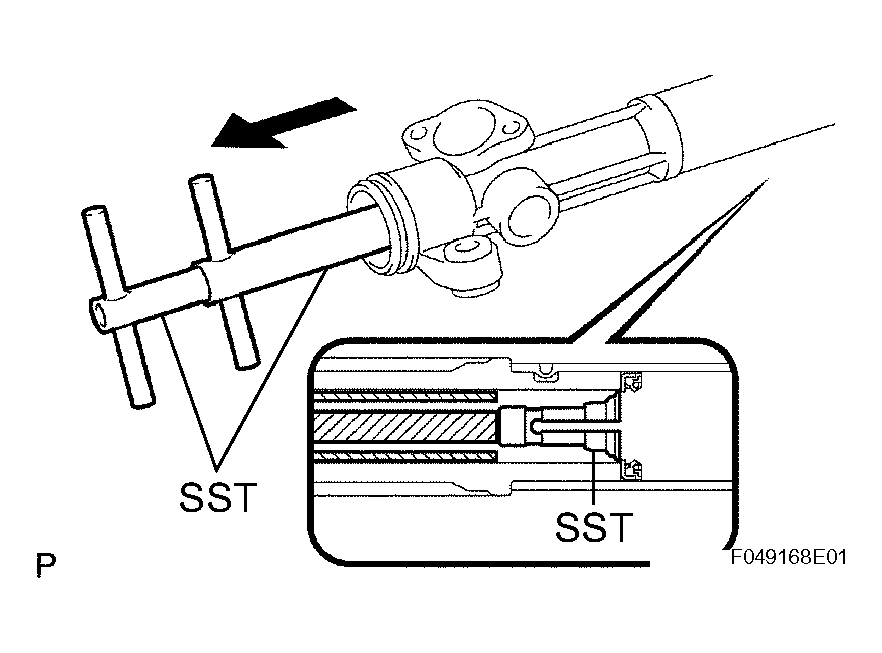 SST

SST

P

F049168E01