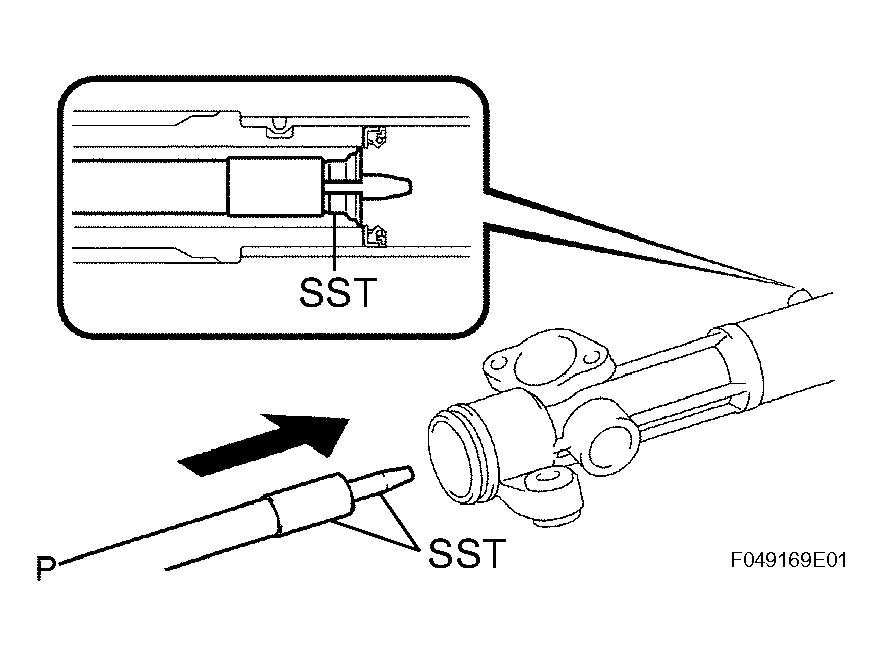 SST

P

SST

F049169E01