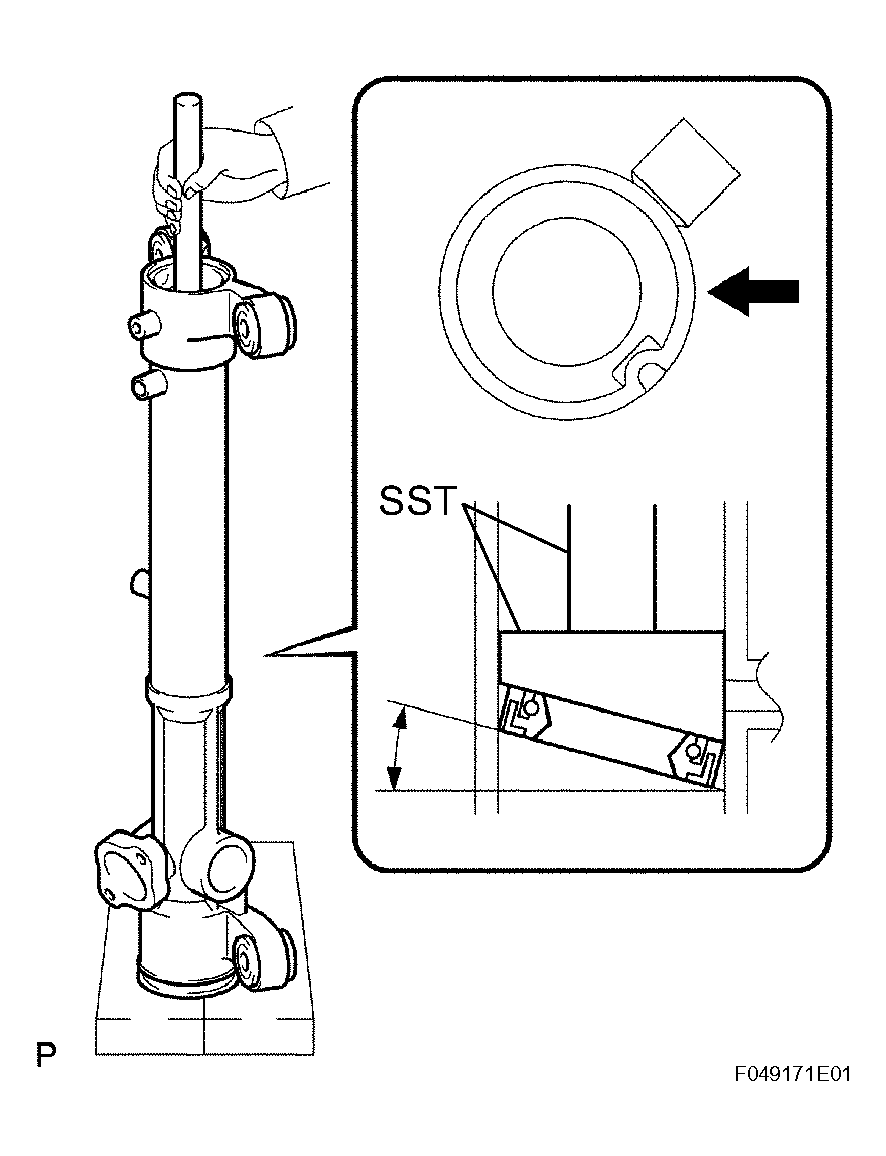 SST

P

F049171E01