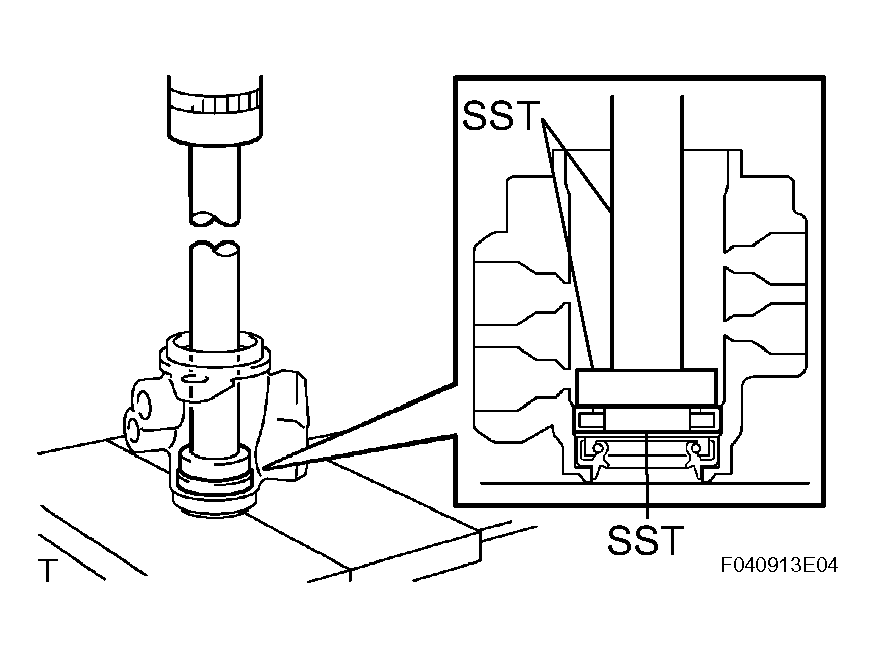 SST

SST

T

F040913E04