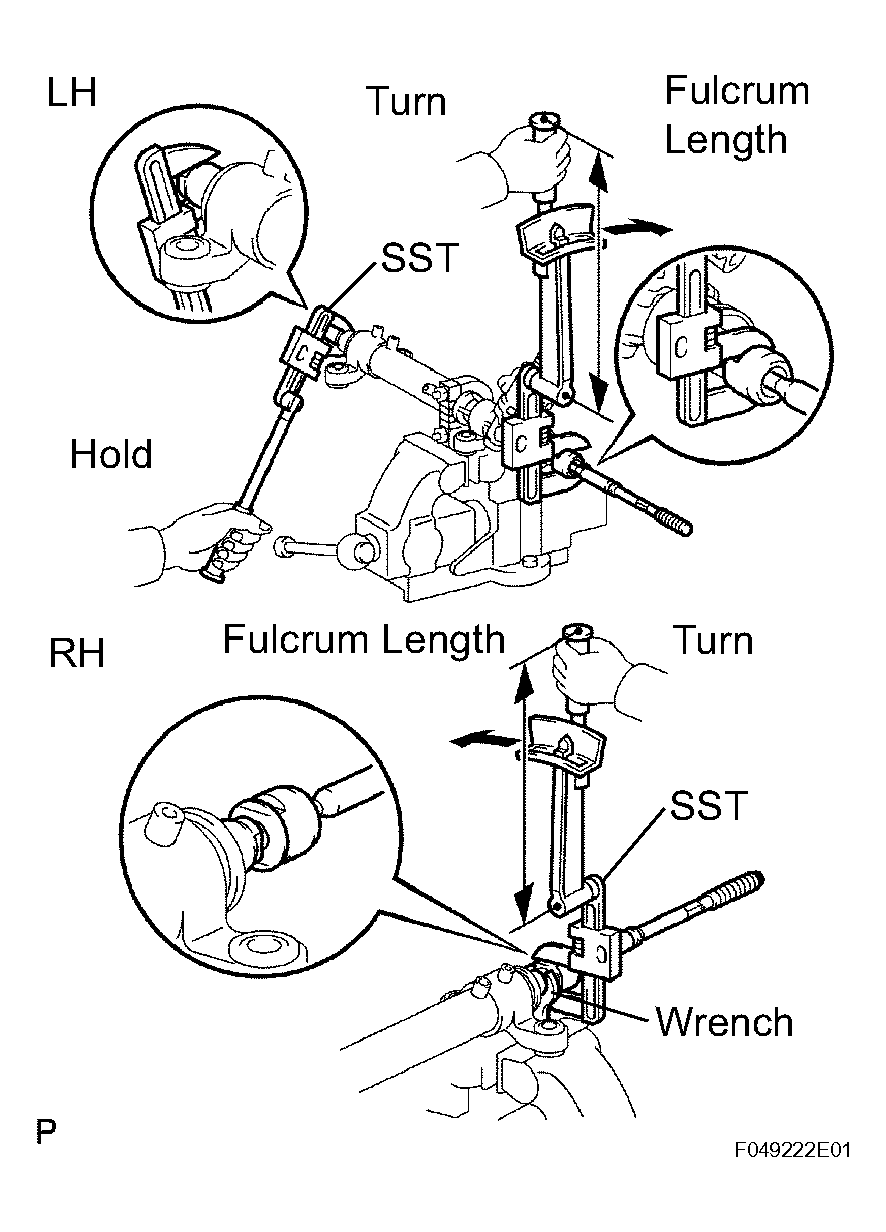 LH

Turn

Fulcrum Length

SST

Hold

RH

Fulcrum Length

Turn

SST

Wrench

P

F049222E01