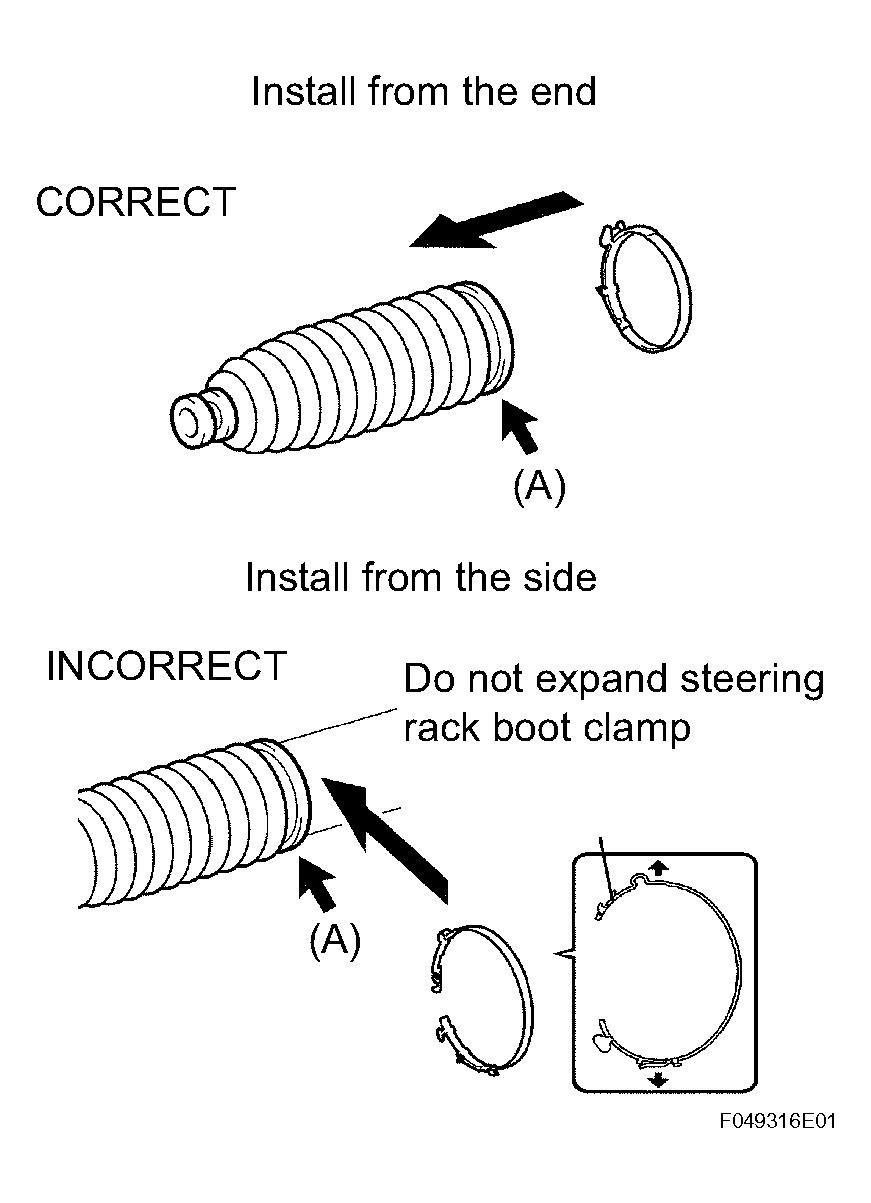 Install from the end

CORRECT

(A)

Install from the side

INCORRECT

Do not expand steering rack boot clamp

(A)

F049316E01