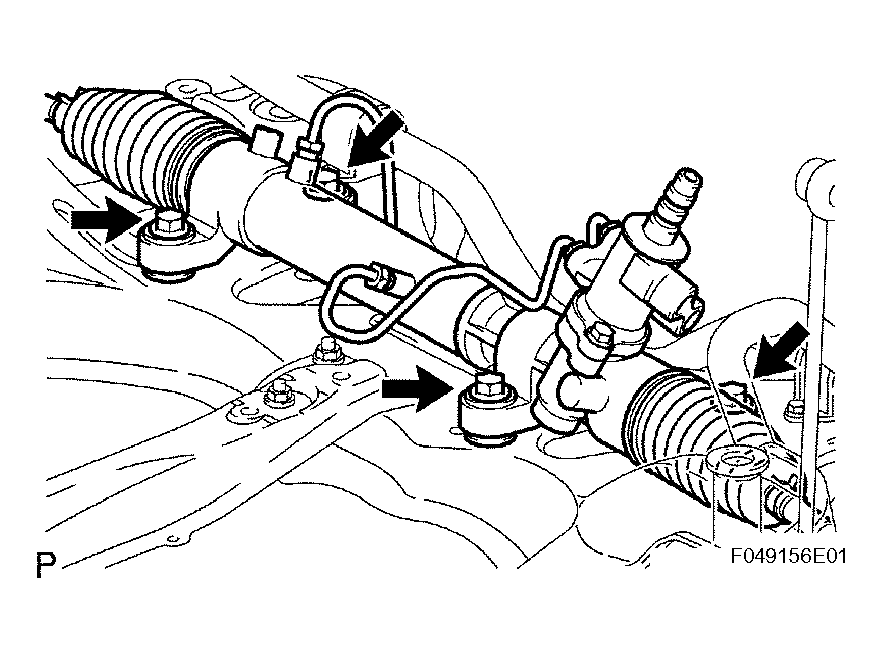 P

F049156E01