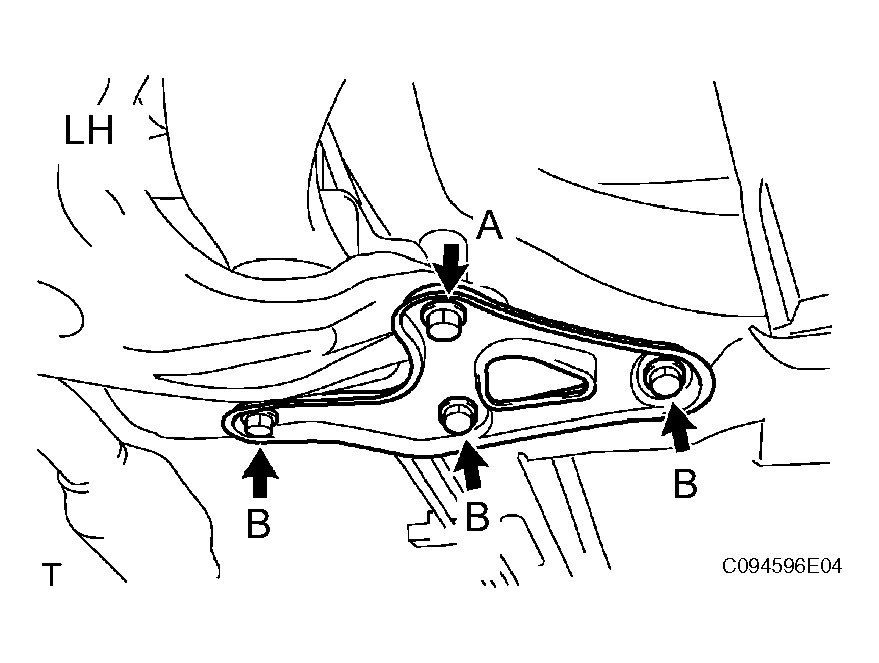 LH

A

B

B

B

T

C094596E04