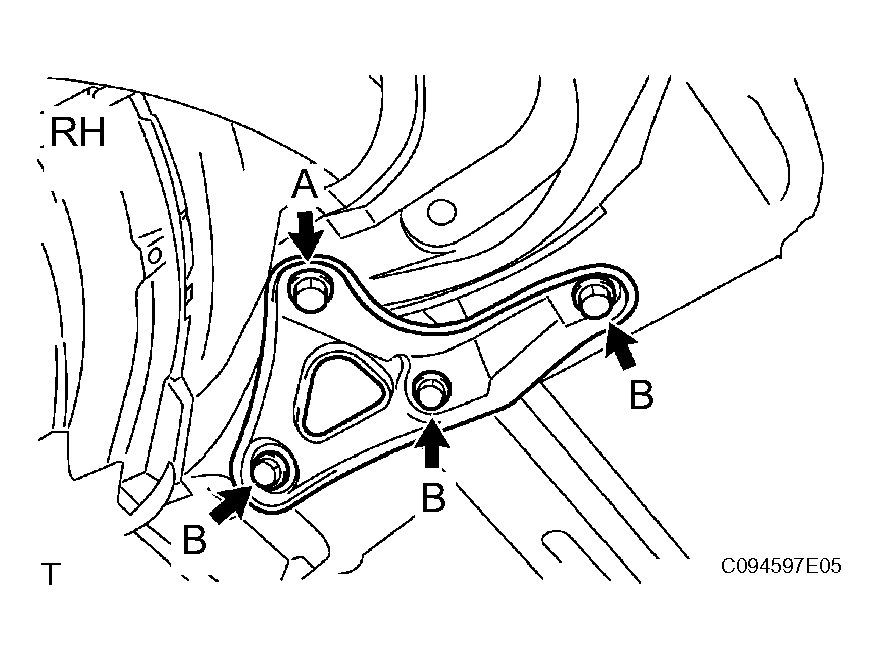 RH

A

B

B

B

T

C094597E05