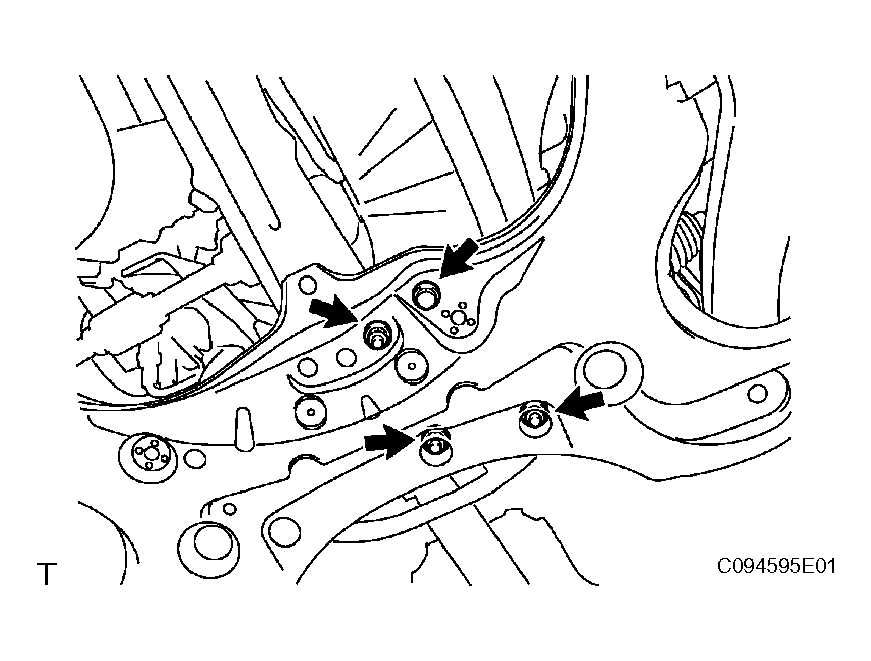 T

C094595E01