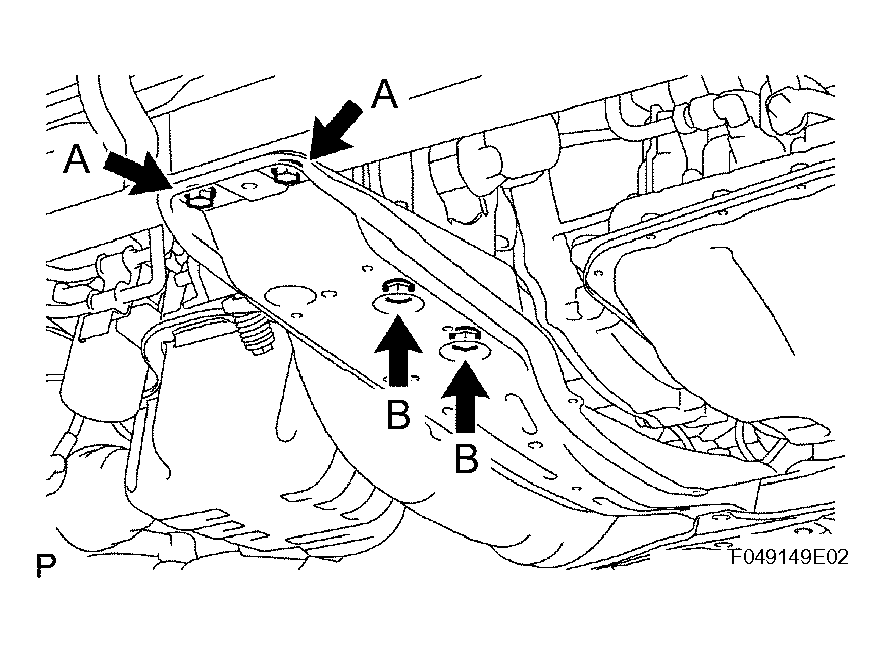 A
A
B
B
P
F049149E02