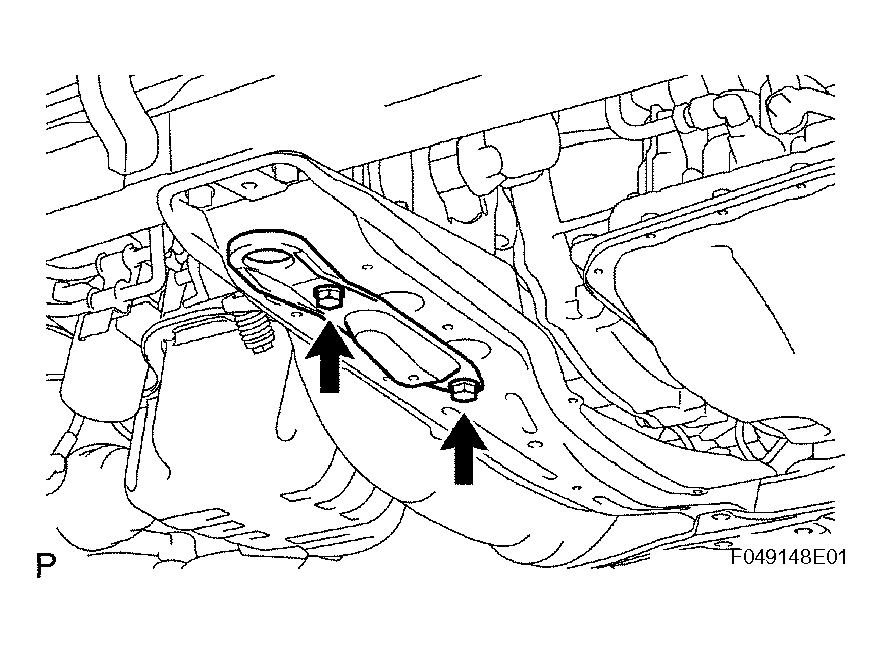 P

F049148E01