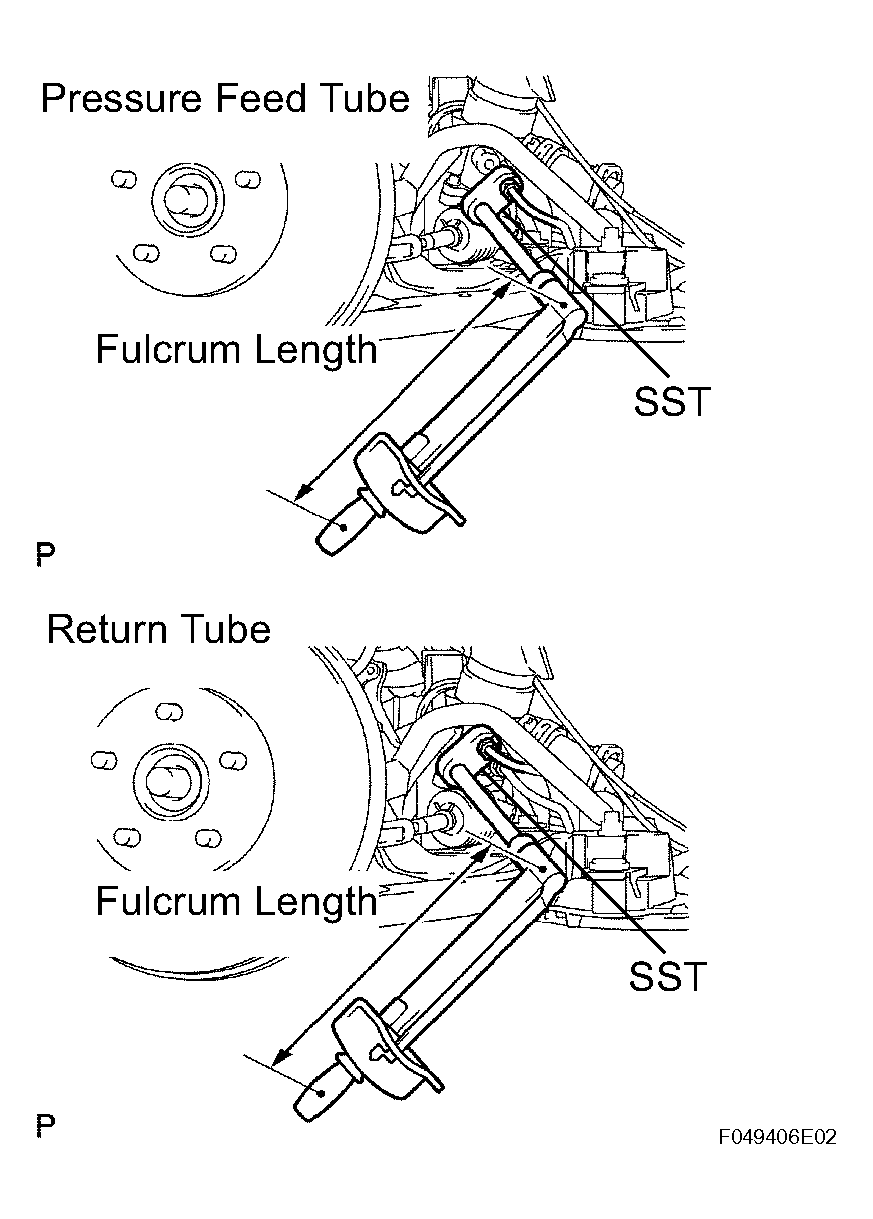 Pressure Feed Tube

Fulcrum Length

SST

P

Return Tube

Fulcrum Length

SST

P

F049406E02