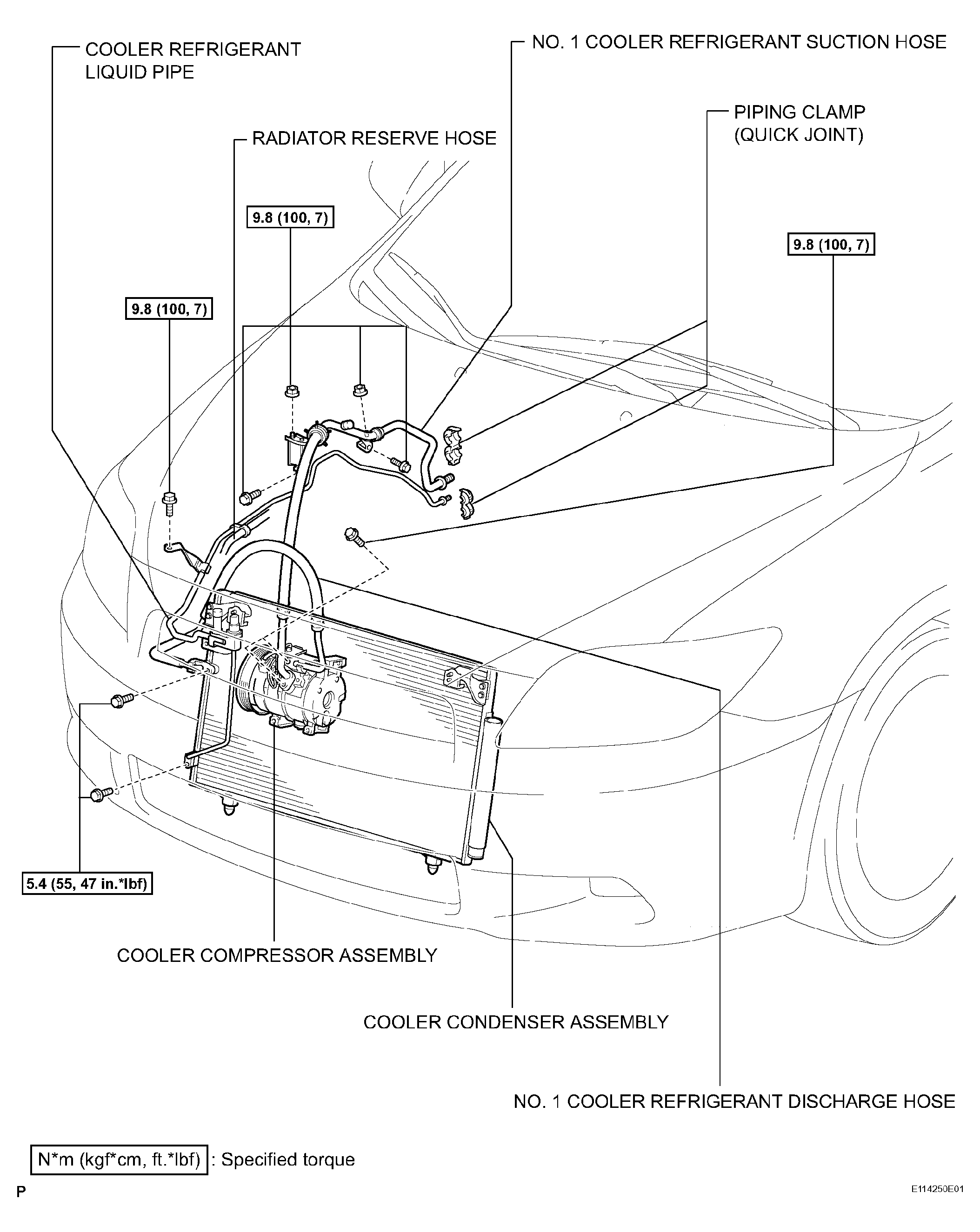 COOLER REFRIGERANT LIQUID PIPE

NO. 1 COOLER REFRIGERANT SUCTION HOSE

PIPING CLAMP (QUICK JOINT)

RADIATOR RESERVE HOSE

9.8 (100, 7)

9.8 (100, 7)

9.8 (100, 7)

5.4 (55, 47 in.*lbf)

COOLER COMPRESSOR ASSEMBLY

COOLER CONDENSER ASSEMBLY

NO. 1 COOLER REFRIGERANT DISCHARGE HOSE

N*m (kgf*cm, ft.*lbf) : Specified torque

P

E114250E01