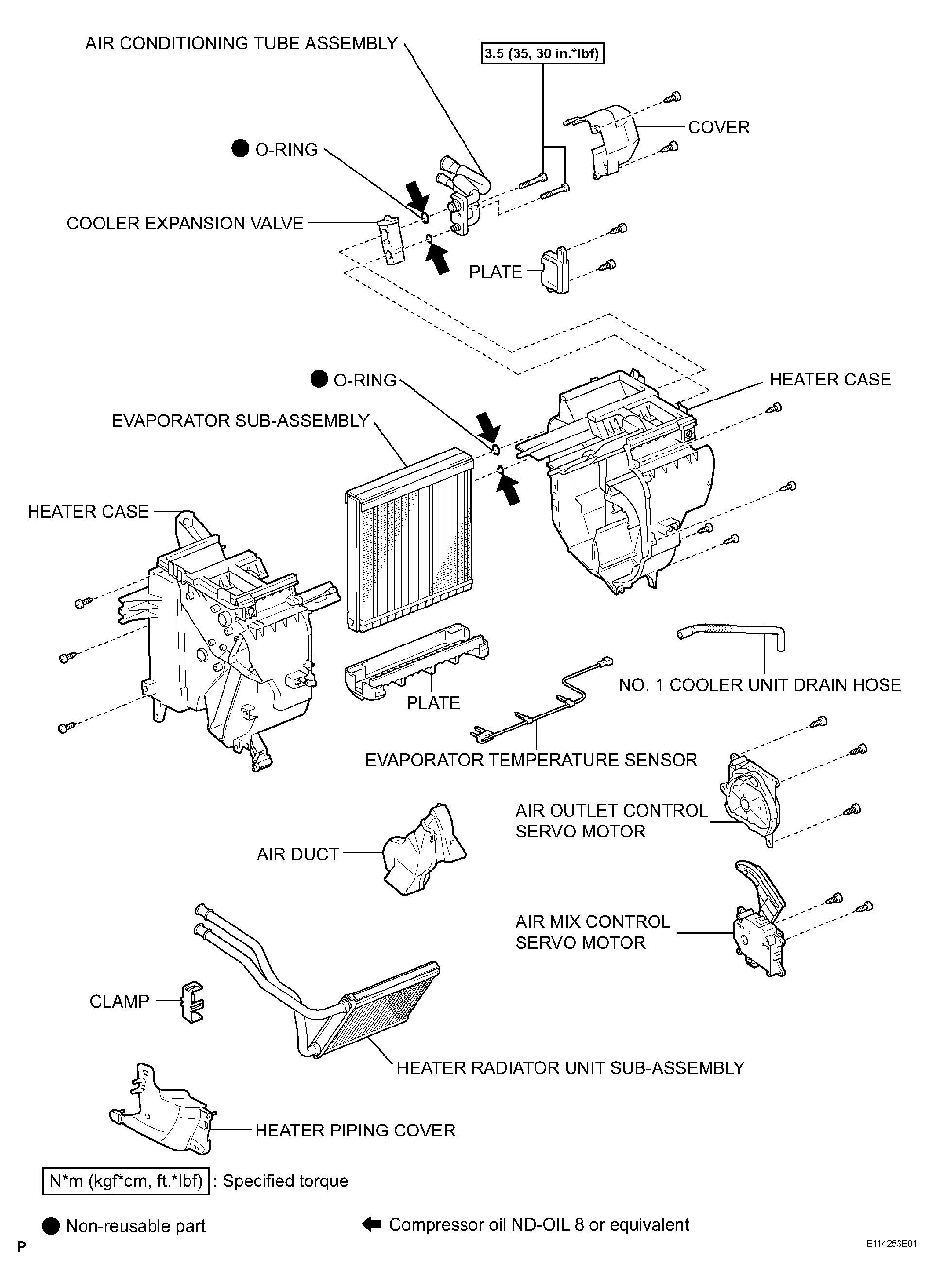 AIR CONDITIONING TUBE ASSEMBLY

3.5 (35, 30 in.*lbf)

COVER

O-RING

COOLER EXPANSION VALVE

PLATE

O-RING

HEATER CASE

EVAPORATOR SUB-ASSEMBLY

HEATER CASE

PLATE

NO. 1 COOLER UNIT DRAIN HOSE

EVAPORATOR TEMPERATURE SENSOR

AIR OUTLET CONTROL SERVO MOTOR

AIR DUCT

AIR MIX CONTROL SERVO MOTOR

CLAMP

HEATER RADIATOR UNIT SUB-ASSEMBLY

HEATER PIPING COVER

N*m (kgf*cm, ft.*lbf) : Specified torque

Non-reusable part

Compressor oil ND-OIL 8 or equivalent

P

E114253E01