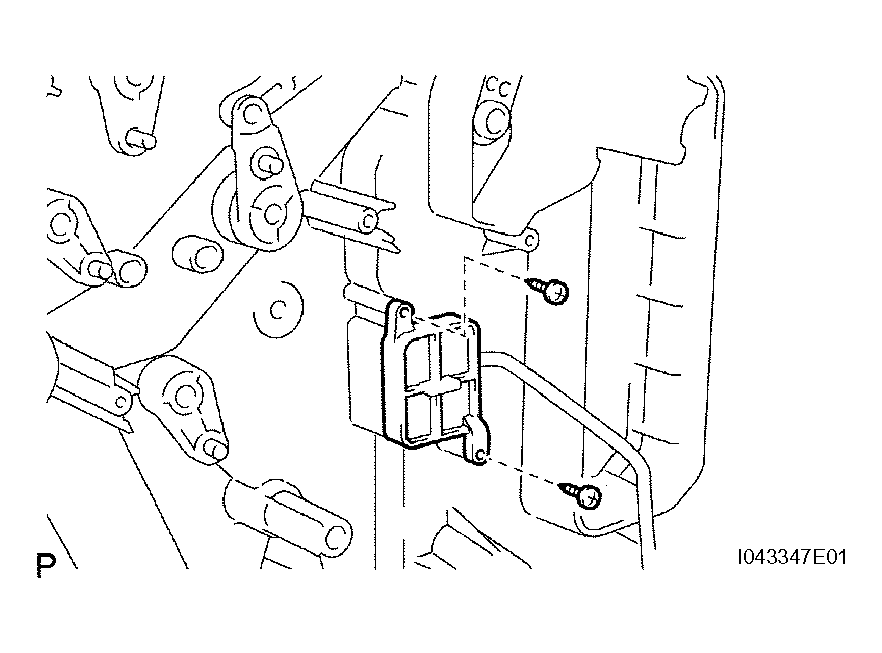 P

I043347E01