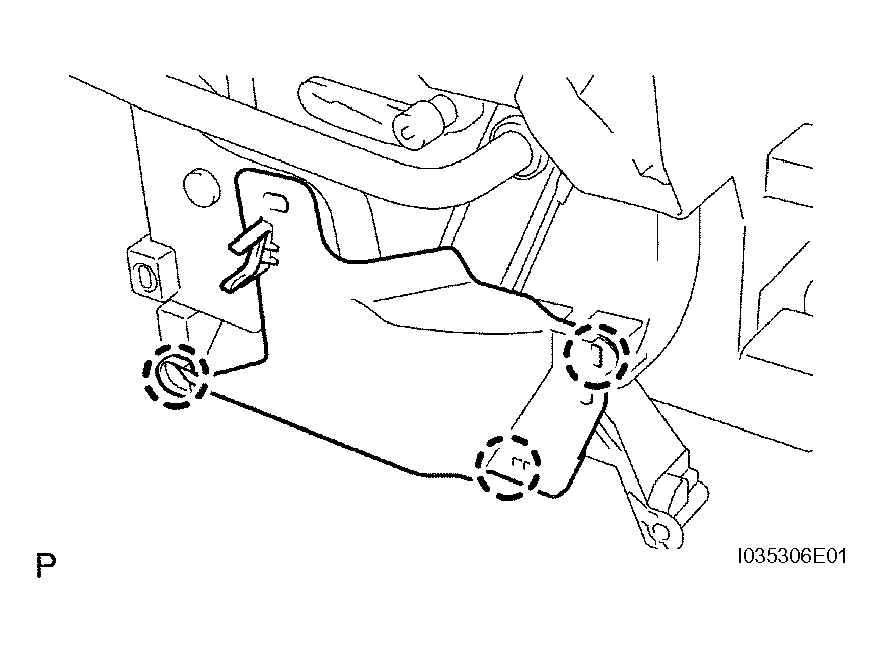 P

I035306E01