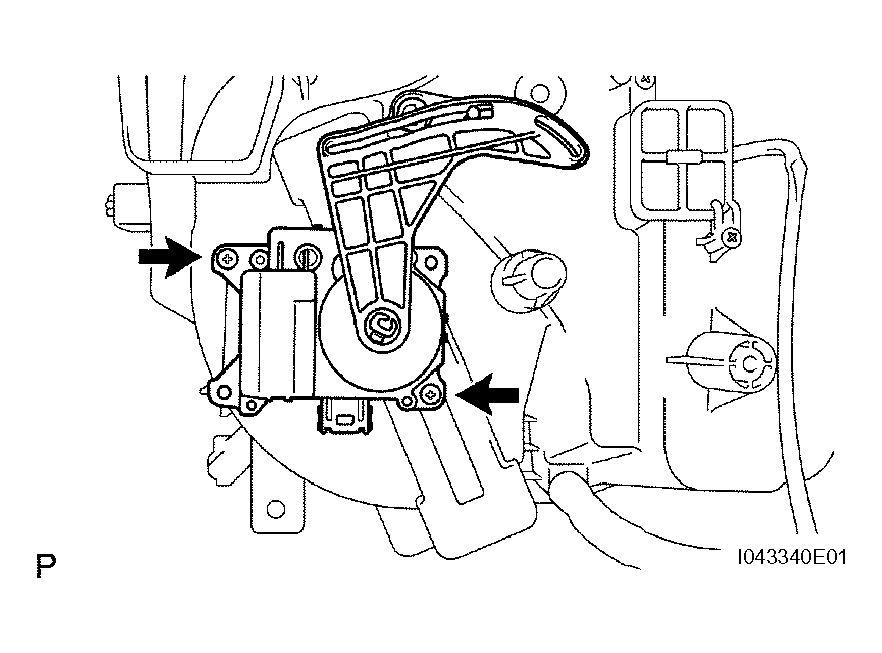 P

I043340E01