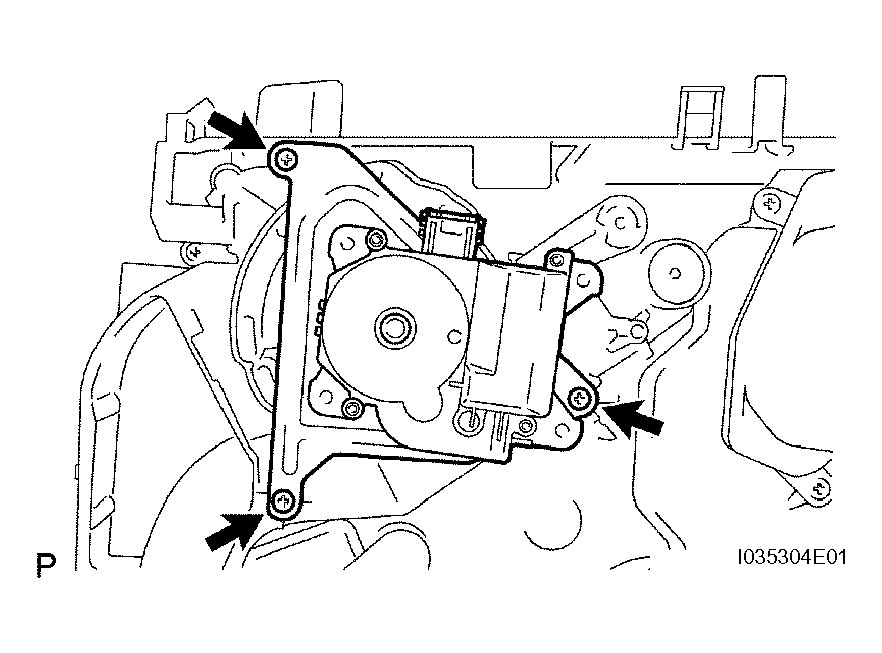 P

I035304E01