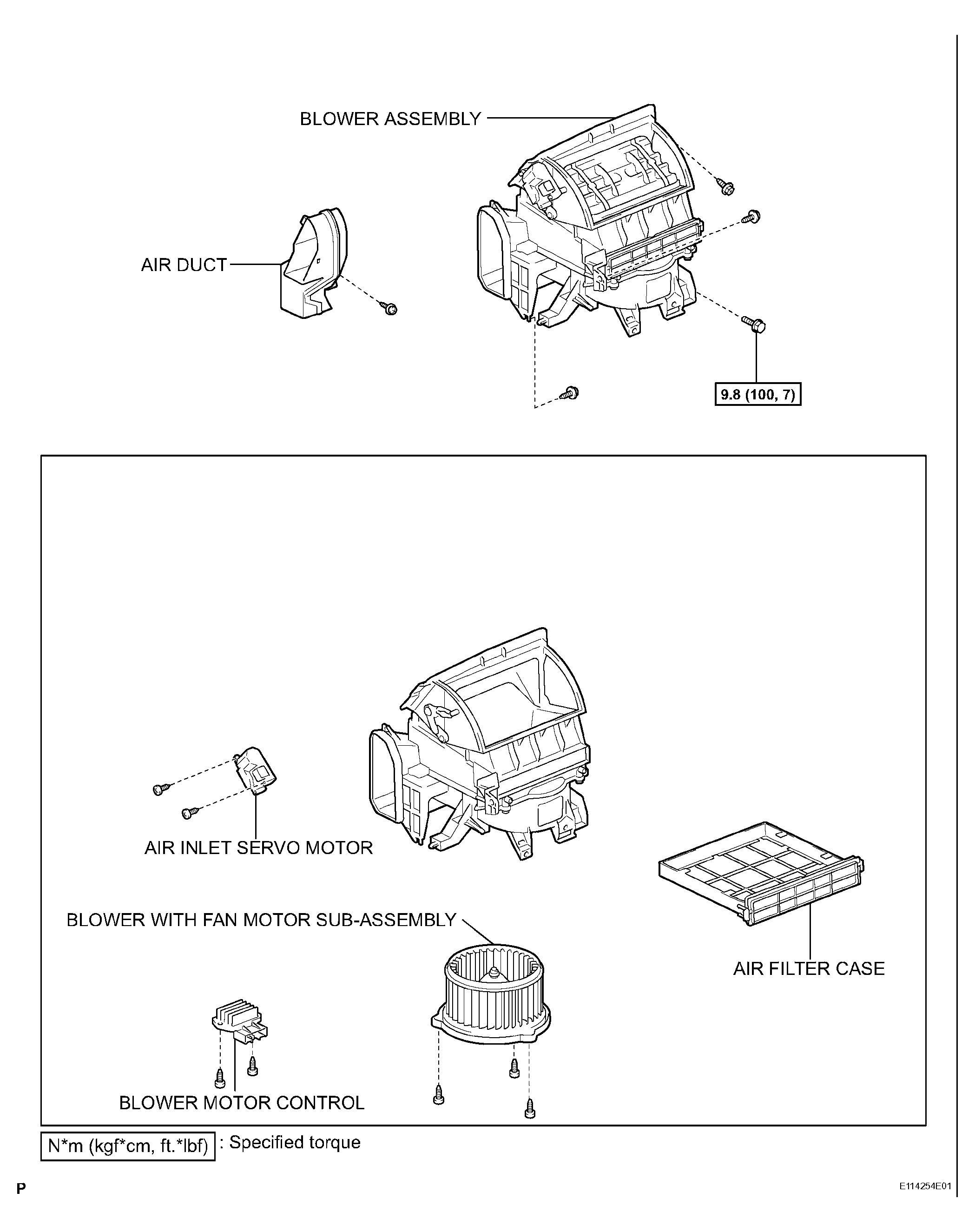 BLOWER ASSEMBLY

AIR DUCT

9.8 (100, 7)

AIR INLET SERVO MOTOR

BLOWER WITH FAN MOTOR SUB-ASSEMBLY

AIR FILTER CASE

BLOWER MOTOR CONTROL

N*m (kgf*cm, ft.*lbf) : Specified torque

P

E114254E01