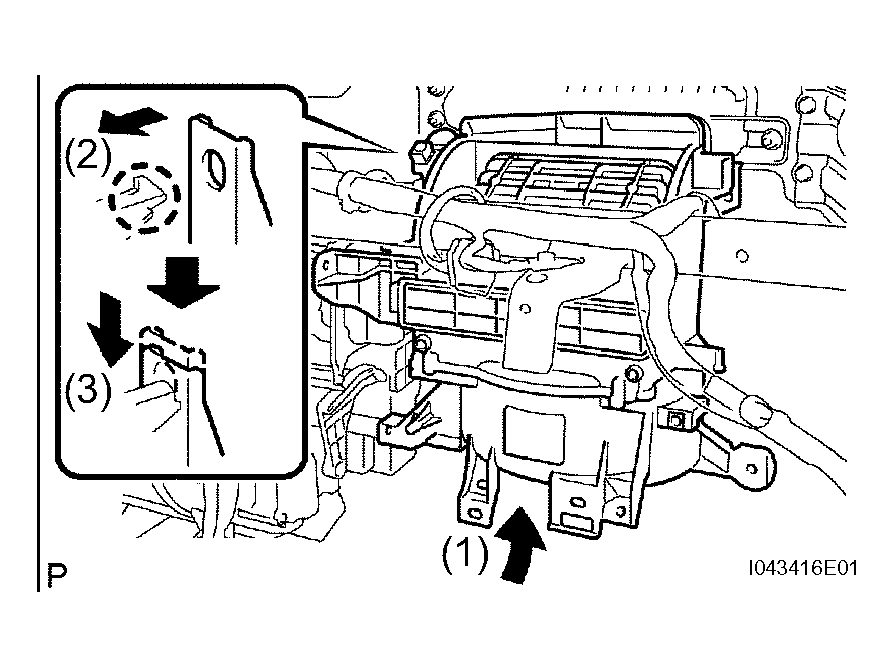 (2)

(3)

(1)

P

I043416E01