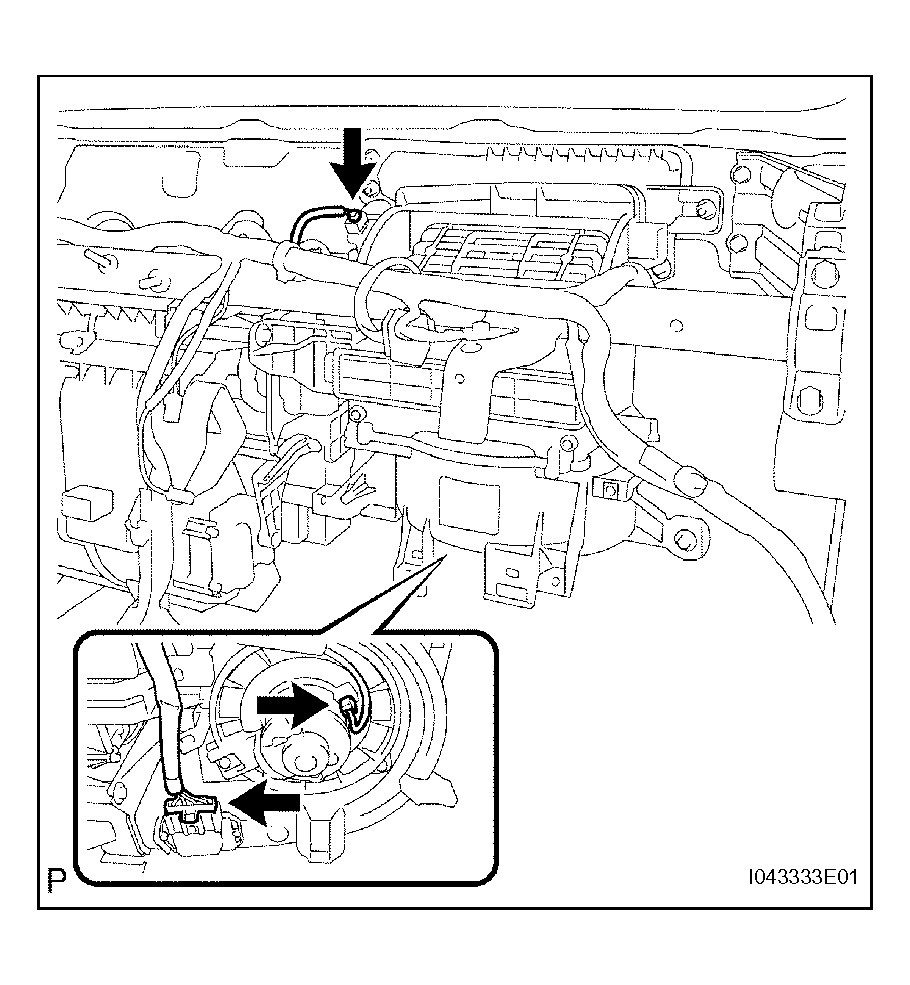 P

I043333E01