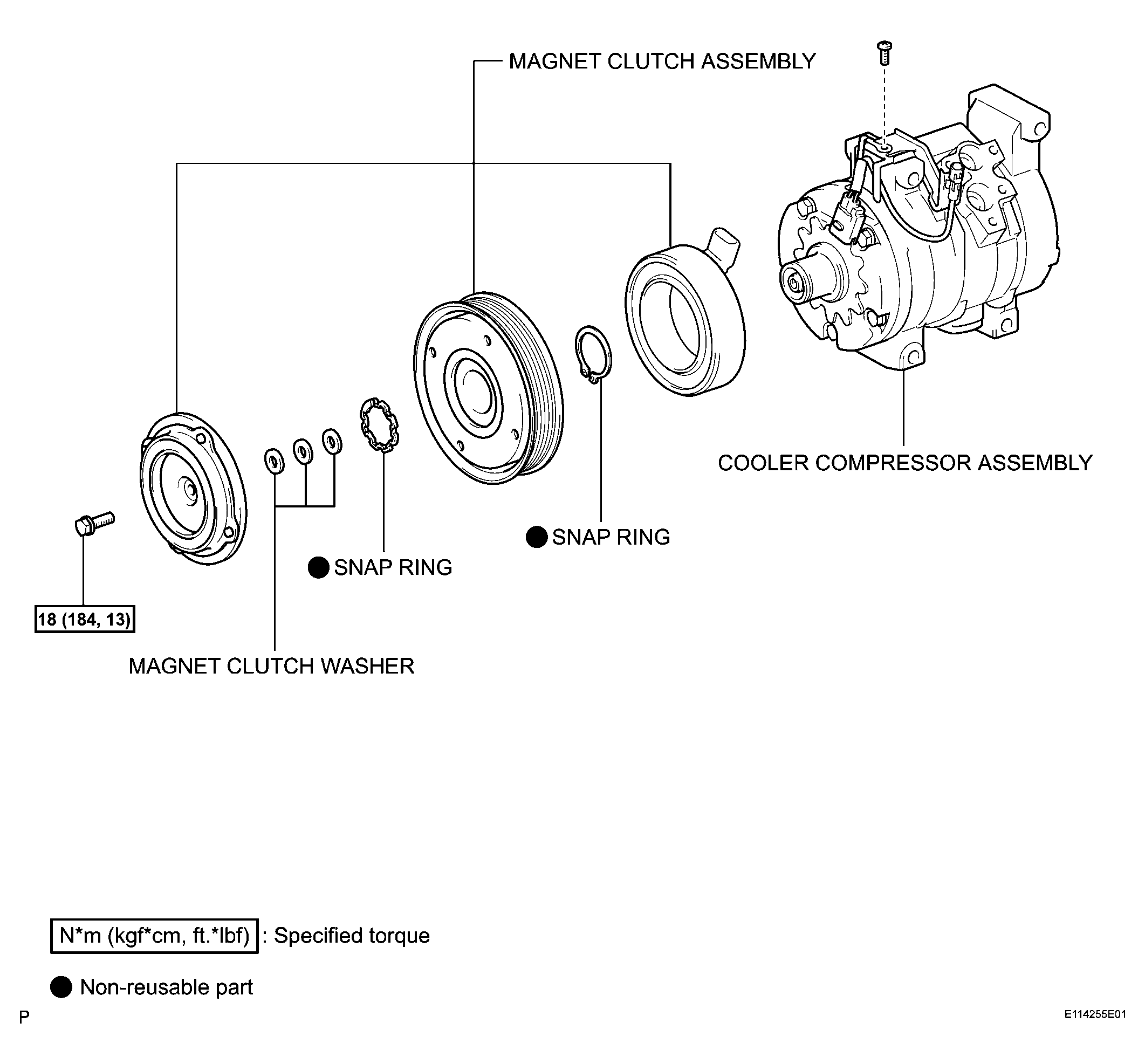 MAGNET CLUTCH ASSEMBLY

COOLER COMPRESSOR ASSEMBLY

● SNAP RING

● SNAP RING

18 (184, 13)

MAGNET CLUTCH WASHER

N*m (kgf*cm, ft.*lbf) : Specified torque

● Non-reusable part

P

E114255E01