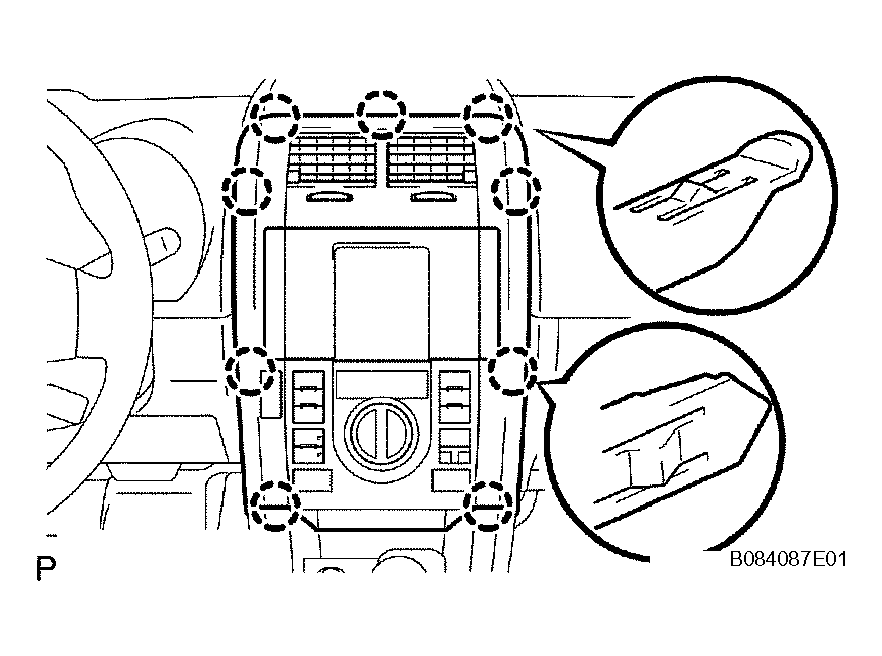 P

B084087E01