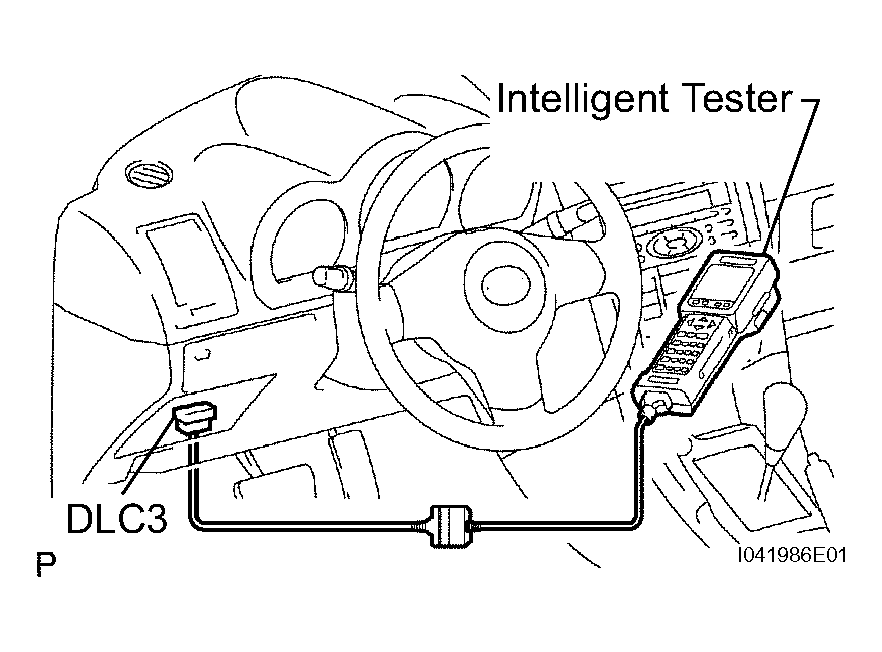 Intelligent Tester

DLC3

P

I041986E01