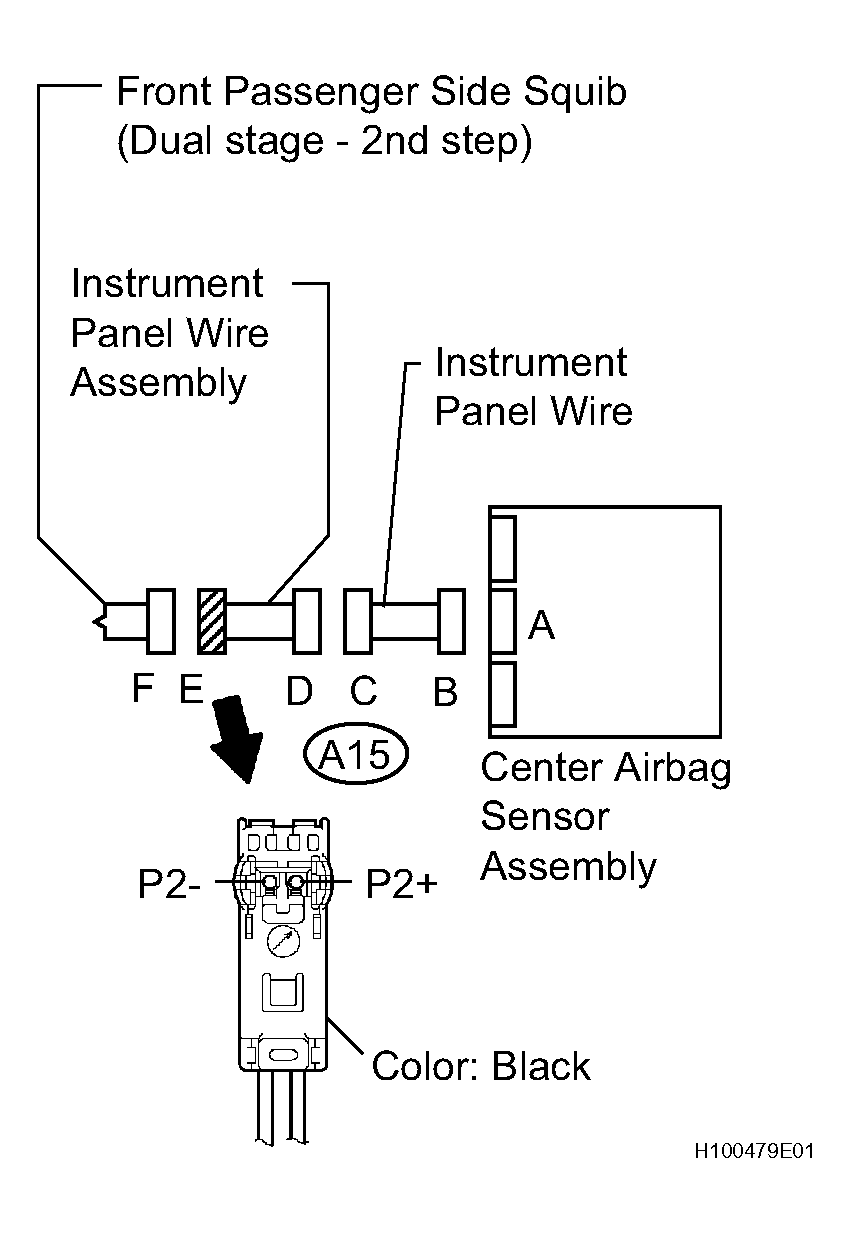 Front Passenger Side Squib
(Dual stage - 2nd step)

Instrument Panel Wire Assembly

Instrument Panel Wire

A

F E D C B

A15

Center Airbag Sensor Assembly

P2-

P2+

Color: Black

H100479E01