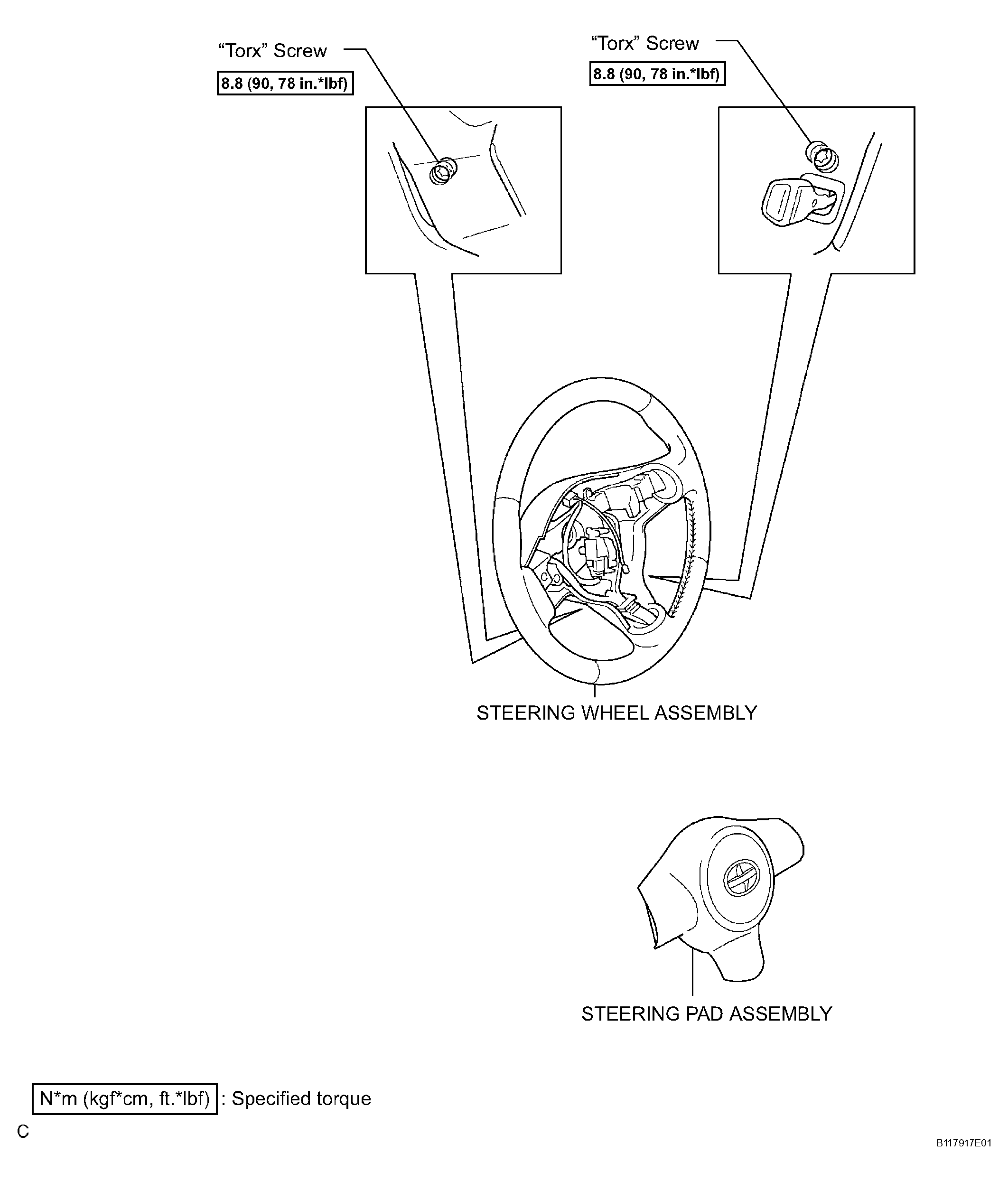 “Torx” Screw

8.8 (90, 78 in.*lbf)

“Torx” Screw

8.8 (90, 78 in.*lbf)

STEERING WHEEL ASSEMBLY

STEERING PAD ASSEMBLY

N*m (kgf*cm, ft.*lbf) : Specified torque

C

B117917E01