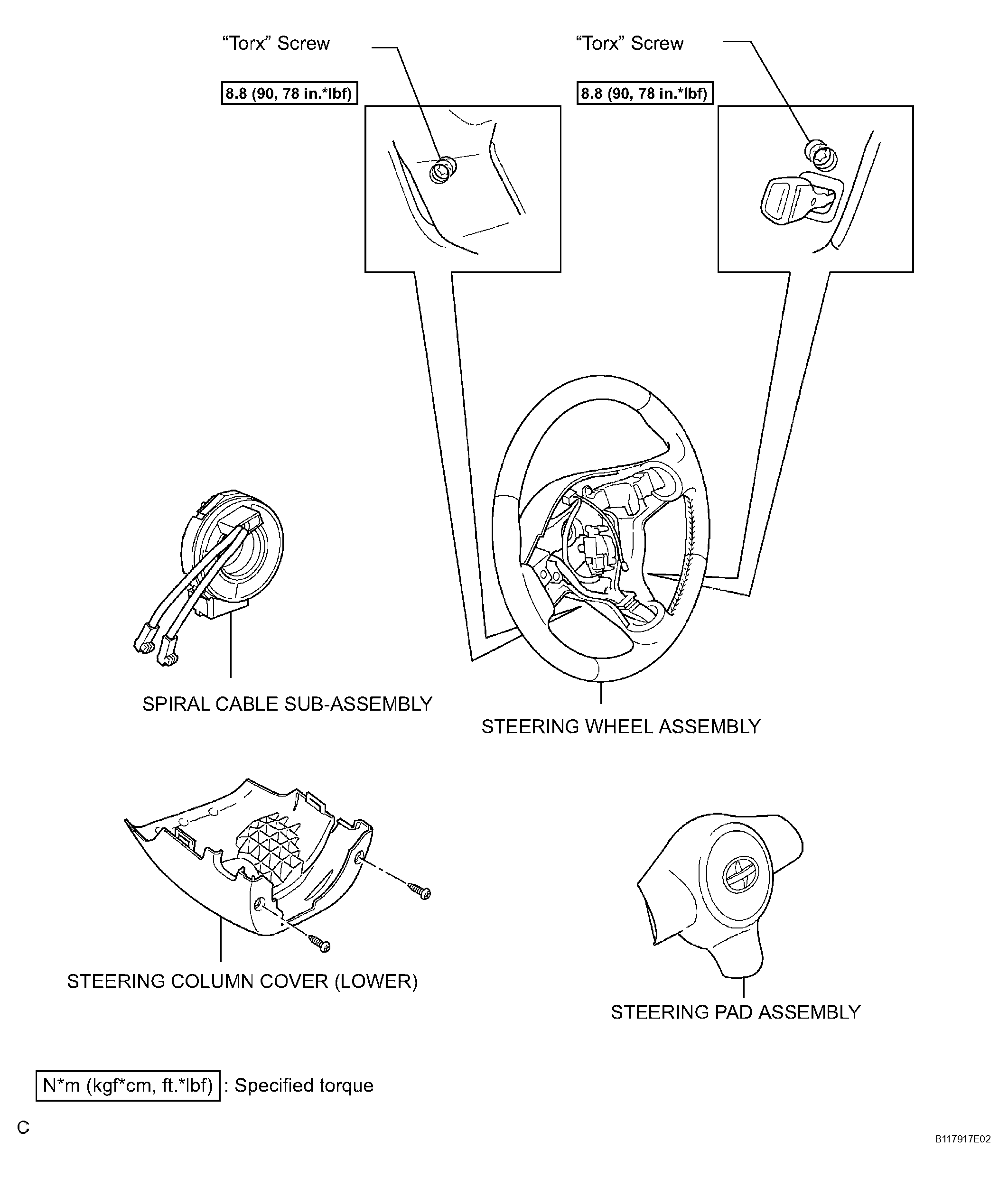 “Torx” Screw

8.8 (90, 78 in.*lbf)

“Torx” Screw

8.8 (90, 78 in.*lbf)

SPIRAL CABLE SUB-ASSEMBLY

STEERING WHEEL ASSEMBLY

STEERING COLUMN COVER (LOWER)

STEERING PAD ASSEMBLY

N*m (kgf*cm, ft.*lbf) : Specified torque

C

B117917E02