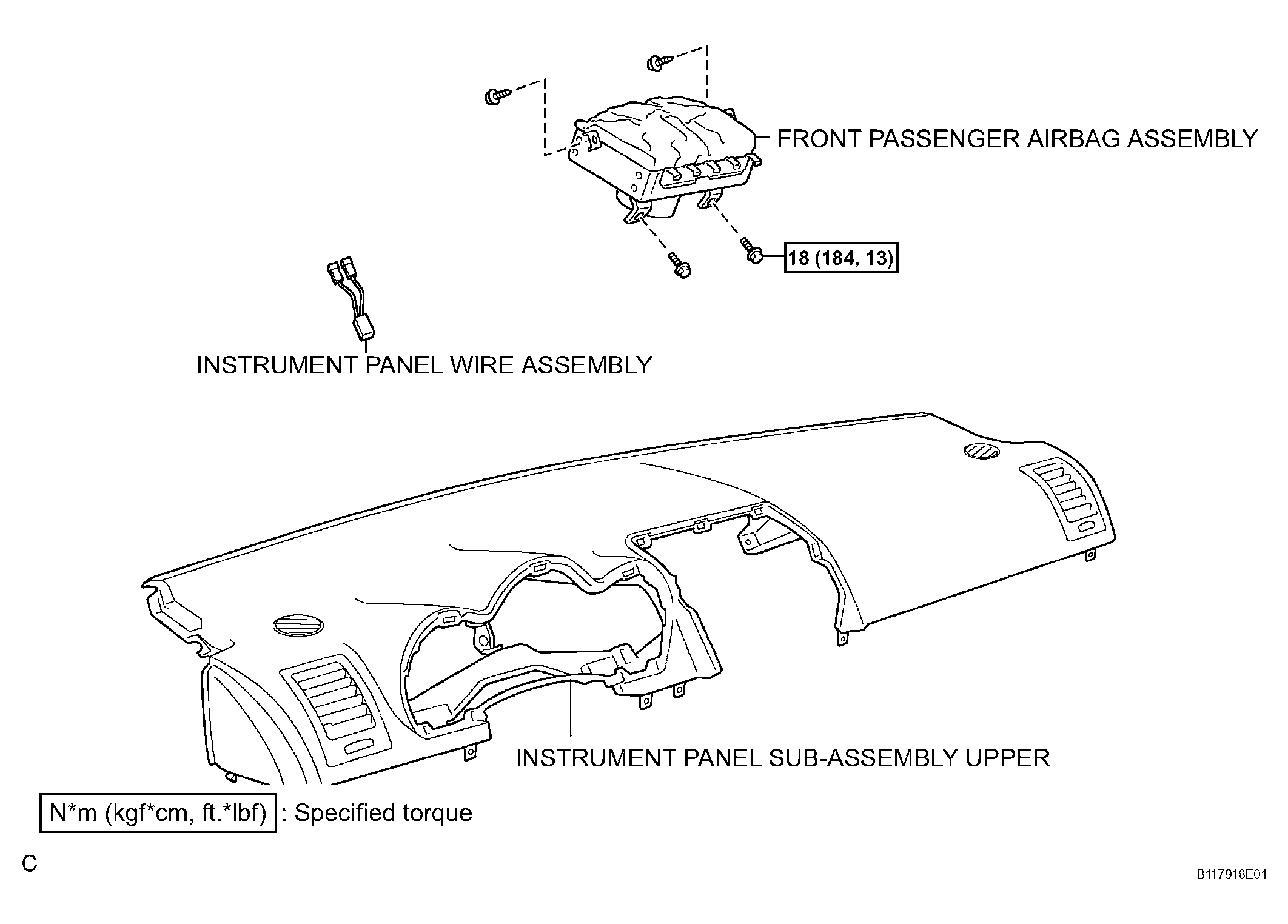 FRONT PASSENGER AIRBAG ASSEMBLY

18 (184, 13)

INSTRUMENT PANEL WIRE ASSEMBLY

INSTRUMENT PANEL SUB-ASSEMBLY UPPER

N*m (kgf*cm, ft.*lbf) : Specified torque

C

B117918E01