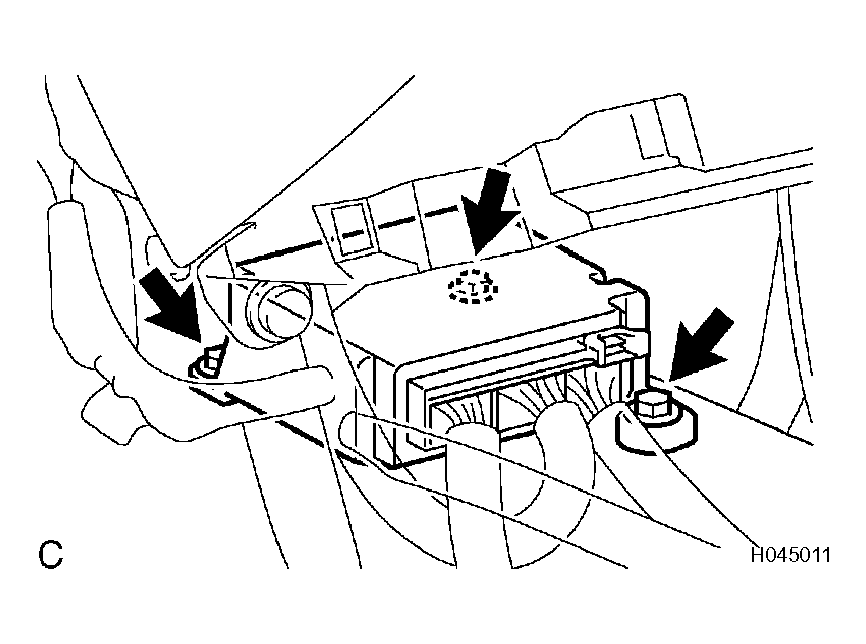 C

H045011