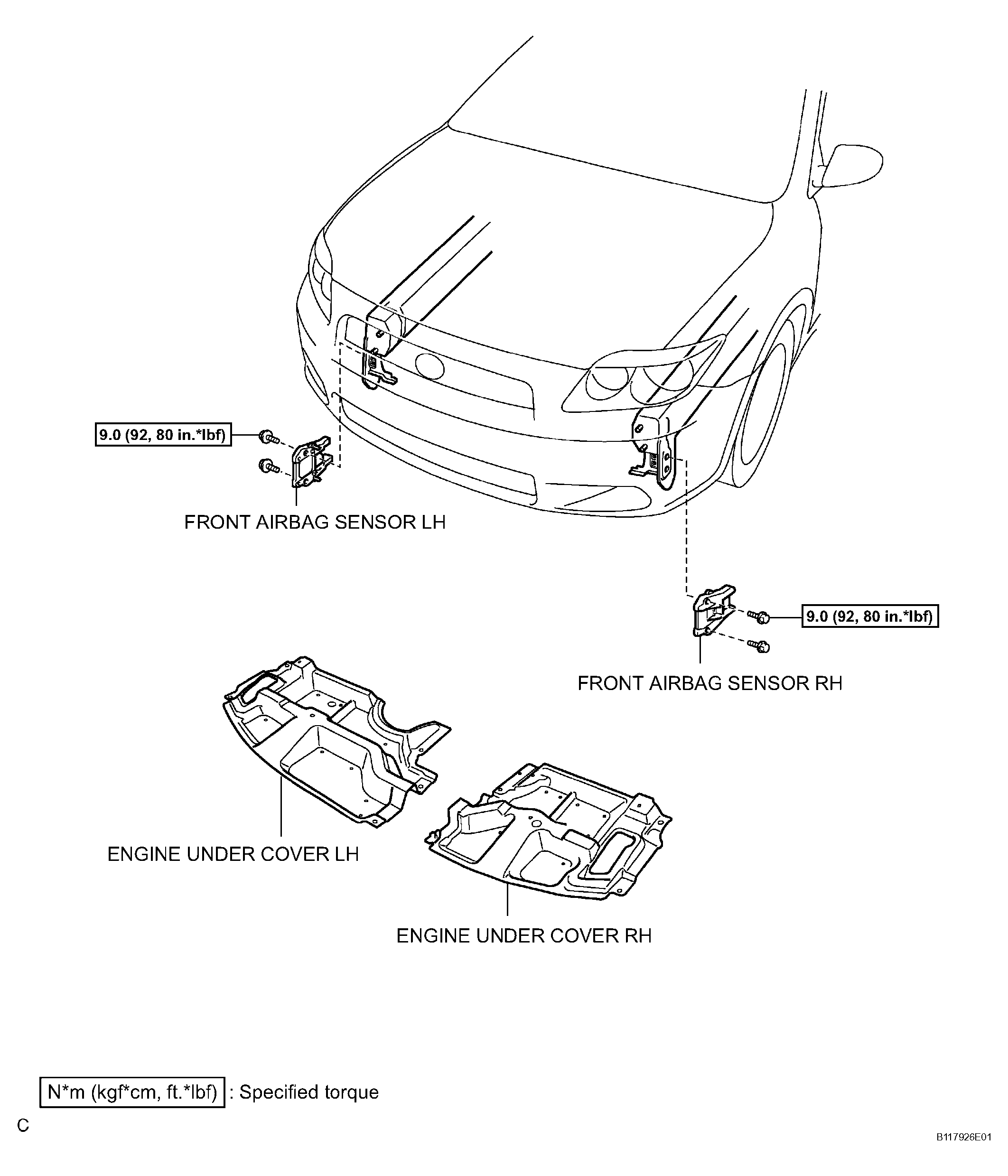 9.0 (92, 80 in.*lbf)

FRONT AIRBAG SENSOR LH

9.0 (92, 80 in.*lbf)

FRONT AIRBAG SENSOR RH

ENGINE UNDER COVER LH

ENGINE UNDER COVER RH

N*m (kgf*cm, ft.*lbf) : Specified torque

C

B117926E01