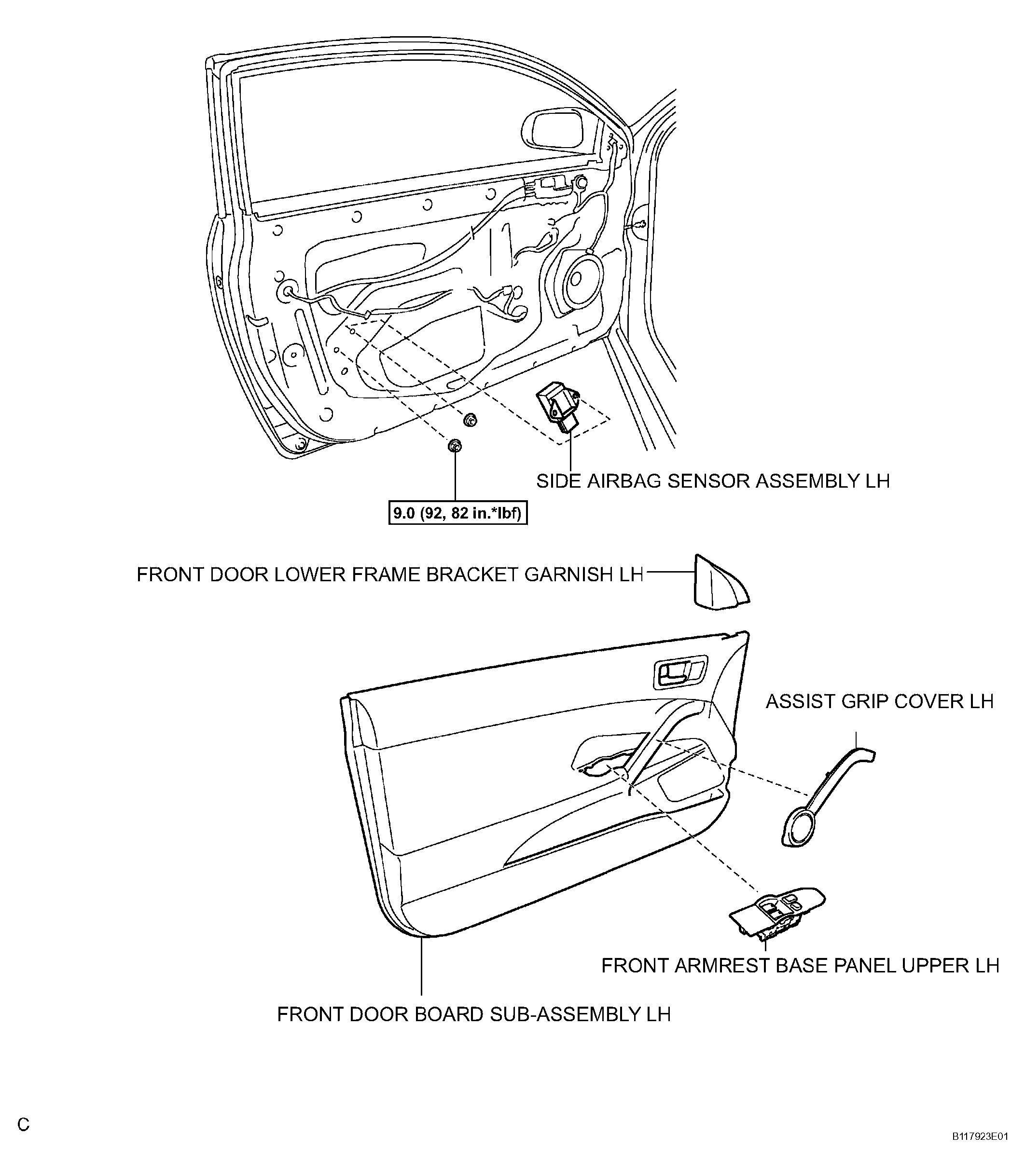 SIDE AIRBAG SENSOR ASSEMBLY LH

9.0 (92, 82 in.*lbf)

FRONT DOOR LOWER FRAME BRACKET GARNISH LH

ASSIST GRIP COVER LH

FRONT ARMREST BASE PANEL UPPER LH

FRONT DOOR BOARD SUB-ASSEMBLY LH

C

B117923E01