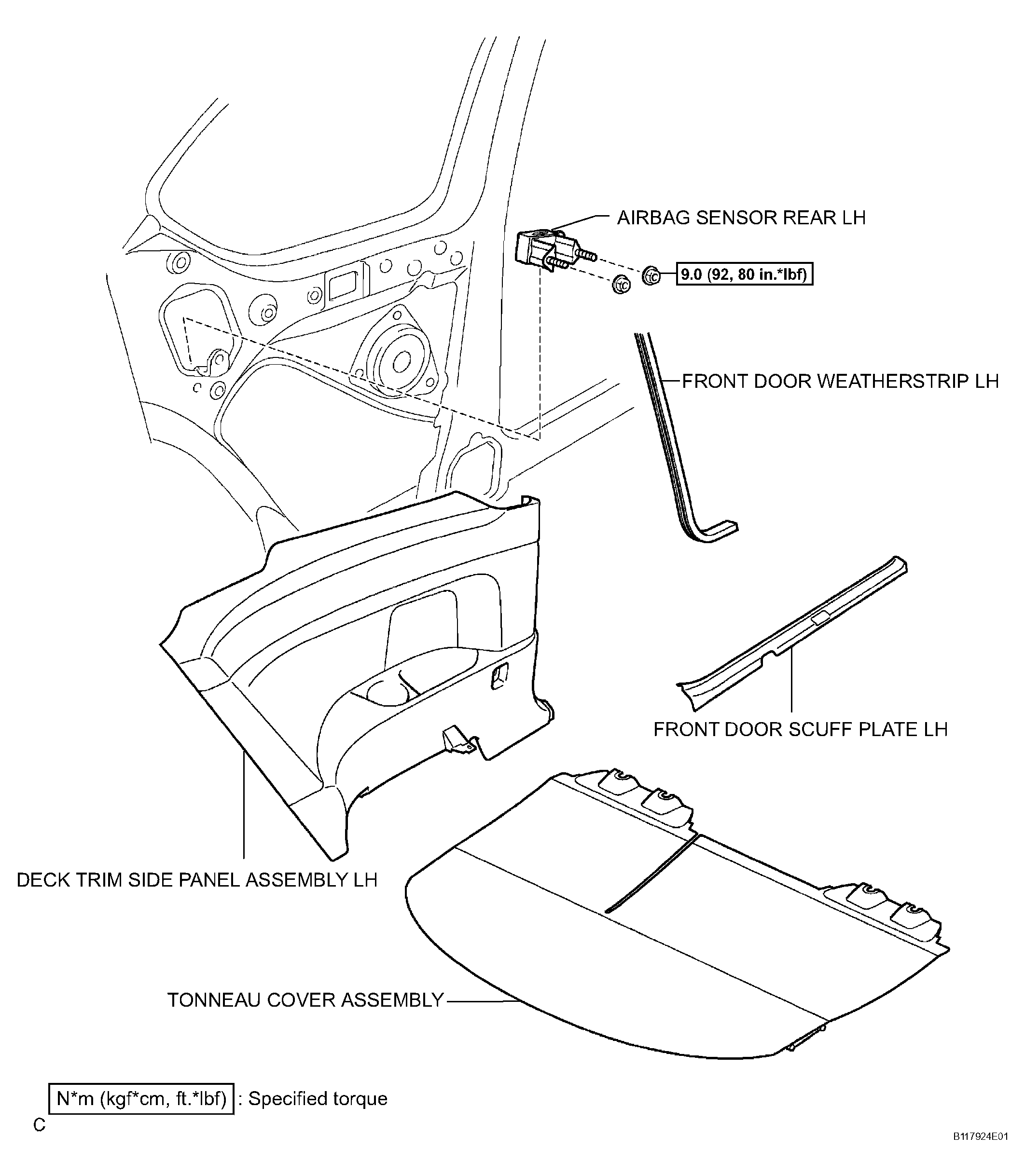 AIRBAG SENSOR REAR LH

9.0 (92, 80 in.*lbf)

FRONT DOOR WEATHERSTRIP LH

FRONT DOOR SCUFF PLATE LH

DECK TRIM SIDE PANEL ASSEMBLY LH

TONNEAU COVER ASSEMBLY

N*m (kgf*cm, ft.*lbf) : Specified torque

C

B117924E01