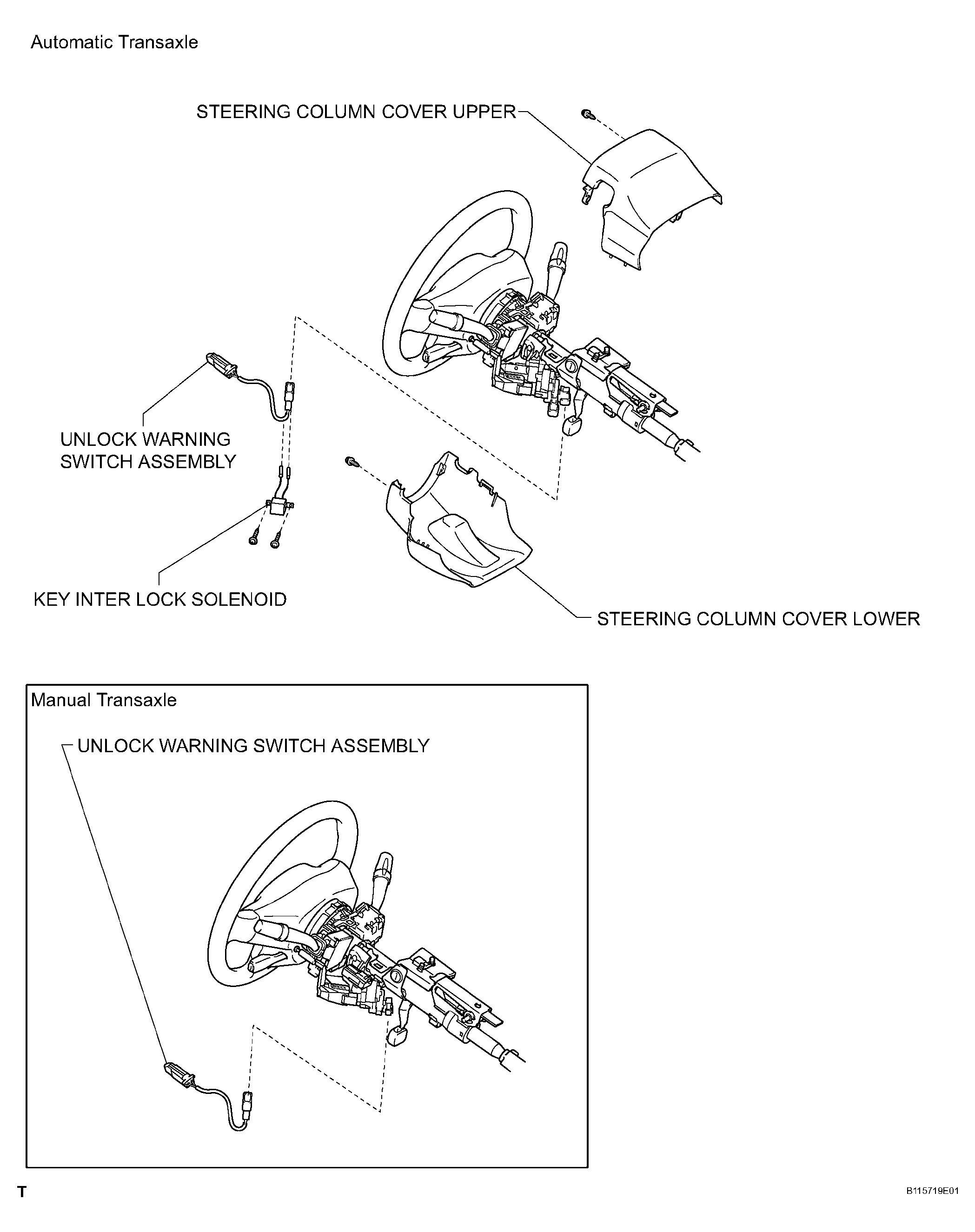 Automatic Transaxle

STEERING COLUMN COVER UPPER

UNLOCK WARNING SWITCH ASSEMBLY

KEY INTER LOCK SOLENOID

STEERING COLUMN COVER LOWER

Manual Transaxle

UNLOCK WARNING SWITCH ASSEMBLY

T

B115719E01