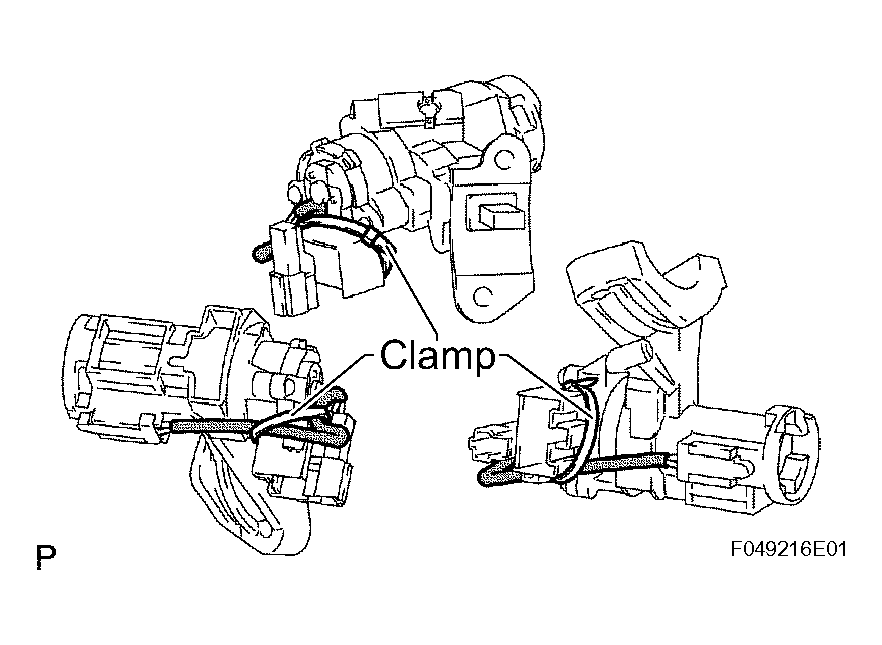 Clamp

P

F049216E01