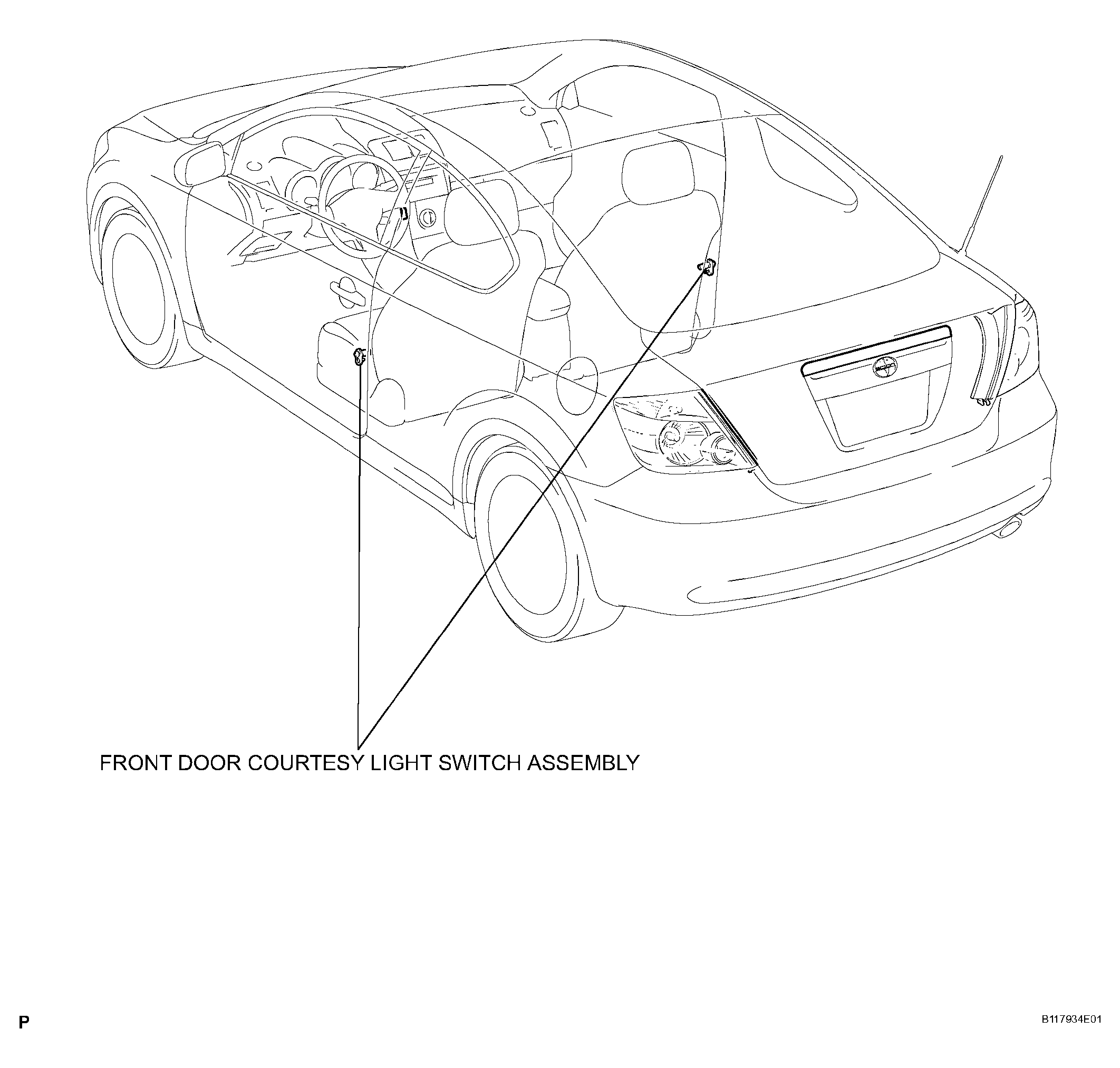 FRONT DOOR COURTESY LIGHT SWITCH ASSEMBLY

P

B117934E01