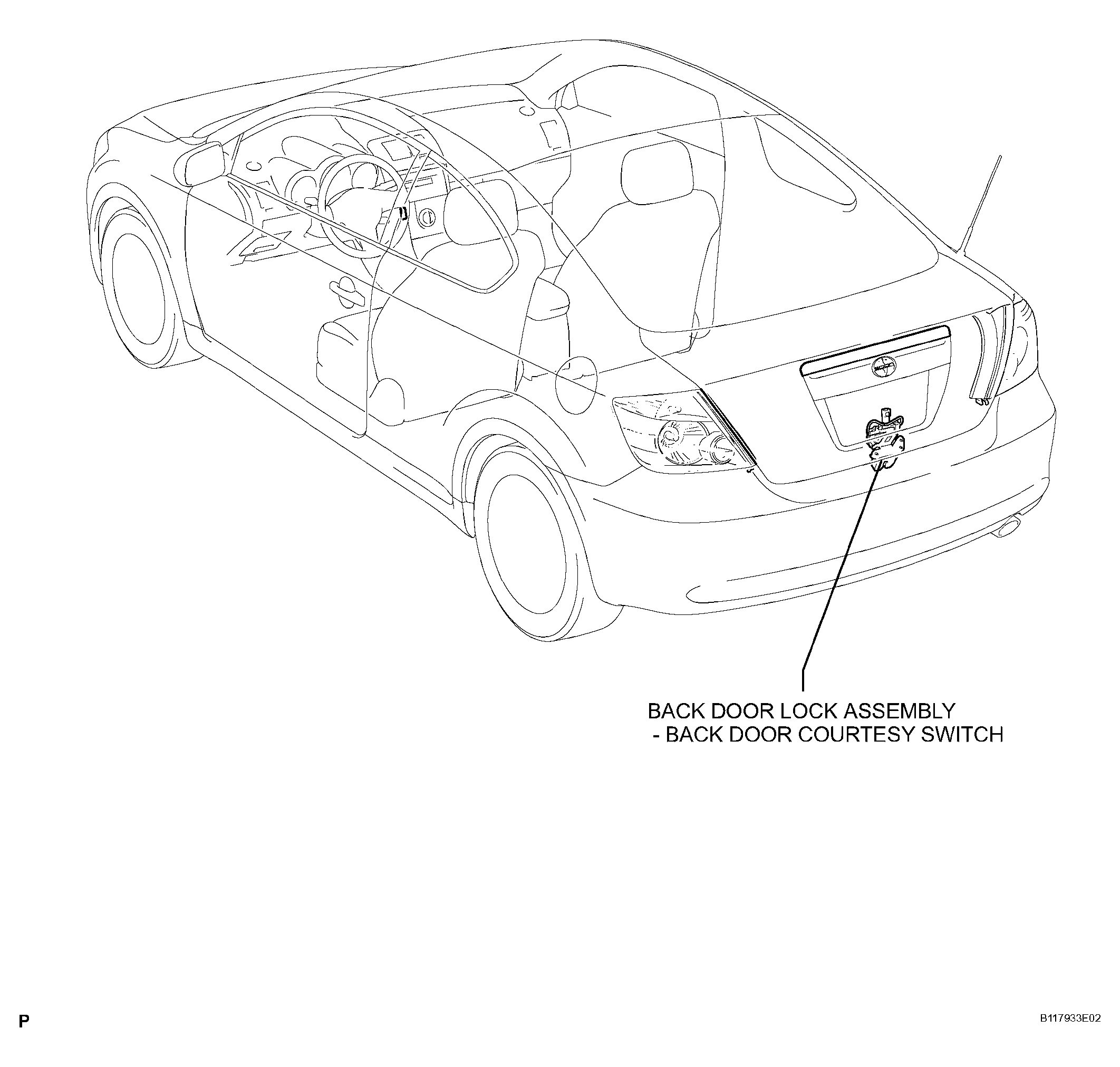 BACK DOOR LOCK ASSEMBLY
- BACK DOOR COURTESY SWITCH

P

B117933E02