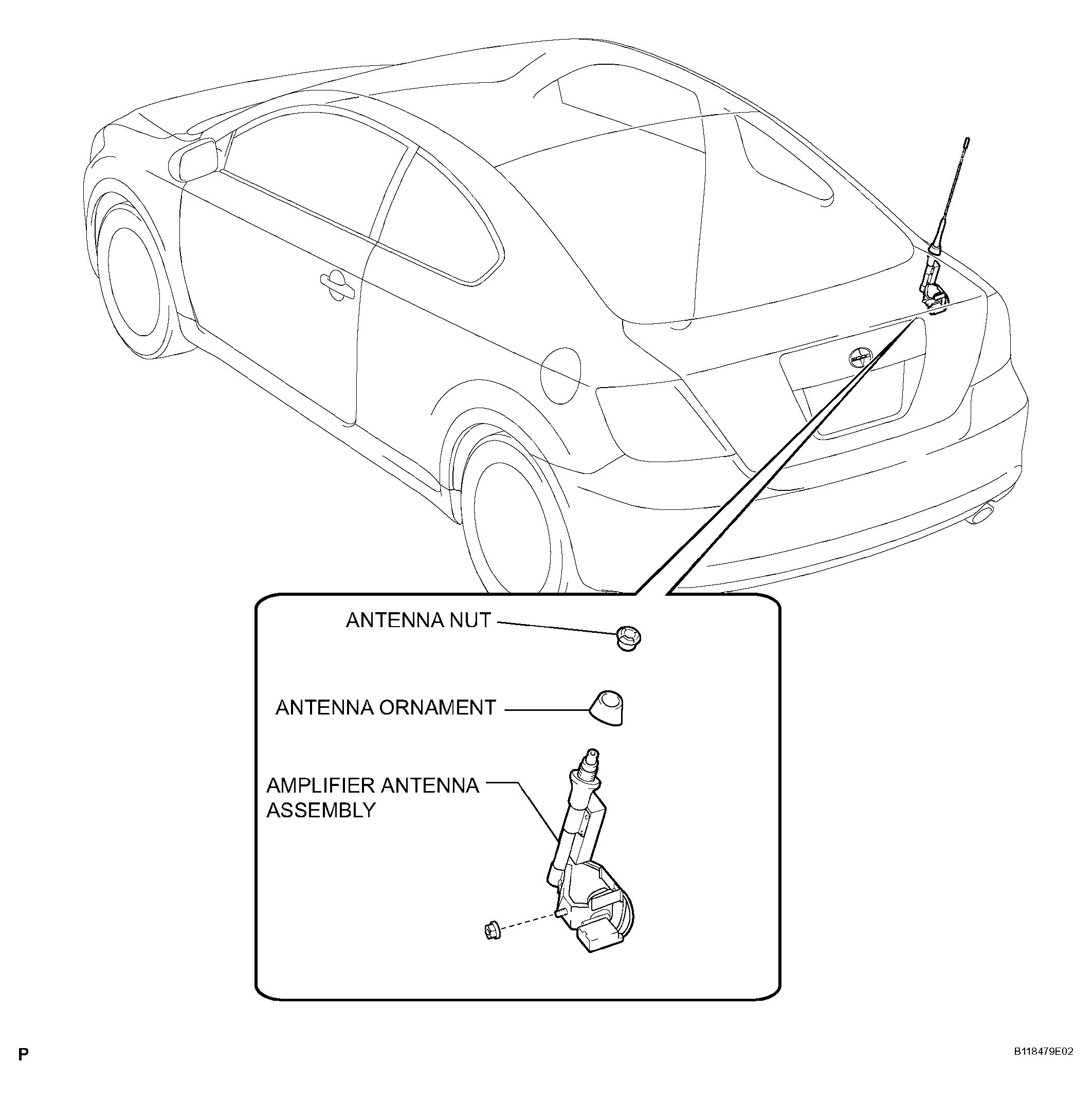 ANTENNA NUT

ANTENNA ORNAMENT

AMPLIFIER ANTENNA ASSEMBLY

P

B118479E02